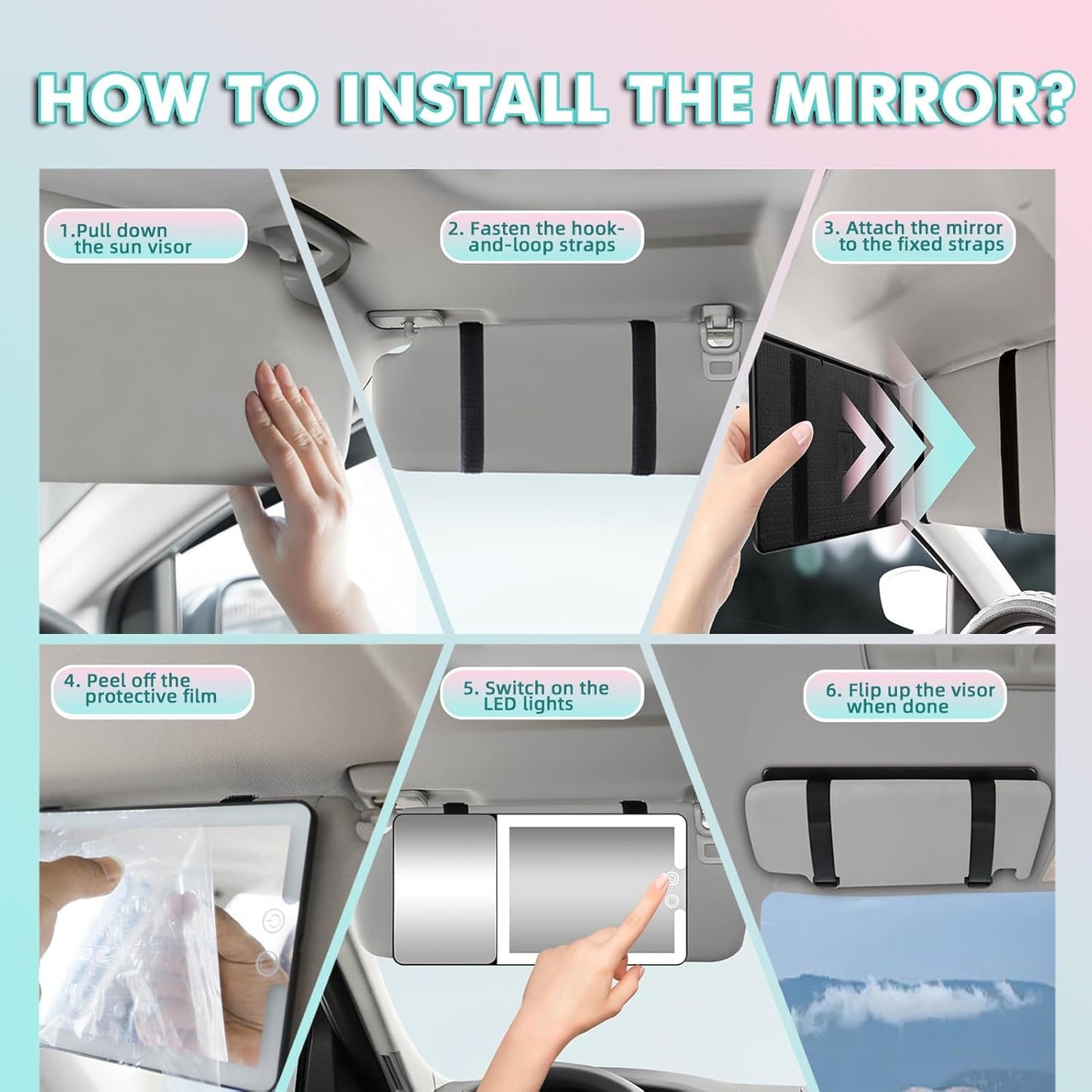 HOW TO INSTALL THE MIRROR?

1.Pull down the sun visor

2. Fasten the hook-and-loop straps

3. Attach the mirror to the fixed straps

4. Peel off the protective film

5. Switch on the LED lights

6. Flip up the visor when done