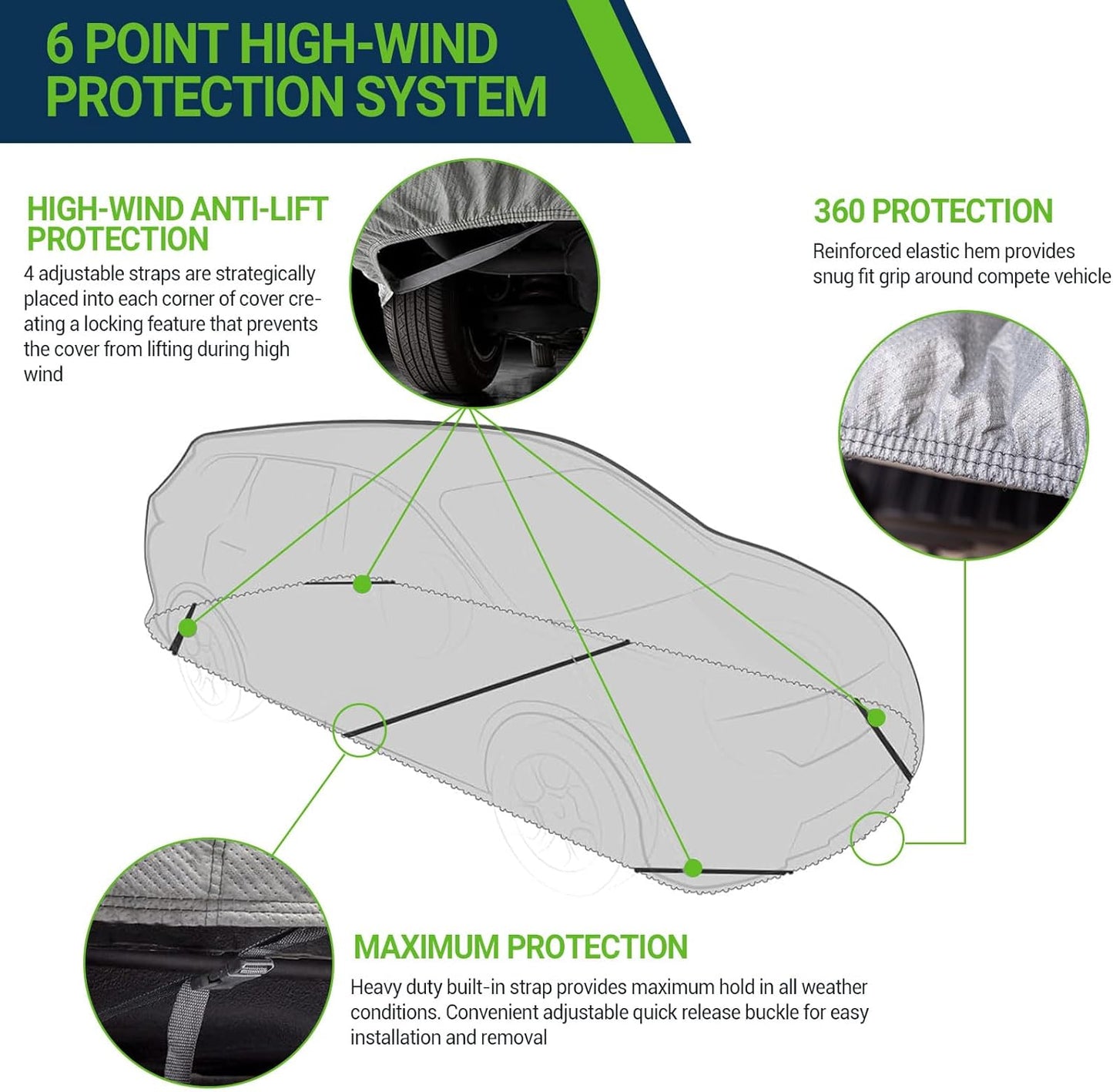 6 POINT HIGH-WIND PROTECTION SYSTEM

HIGH-WIND ANTI-LIFT PROTECTION
4 adjustable straps are strategically placed into each corner of cover creating a locking feature that prevents the cover from lifting during high wind

360 PROTECTION
Reinforced elastic hem provides snug fit grip around compete vehicle

MAXIMUM PROTECTION
Heavy duty built-in strap provides maximum hold in all weather conditions. Convenient adjustable quick release buckle for easy installation and removal