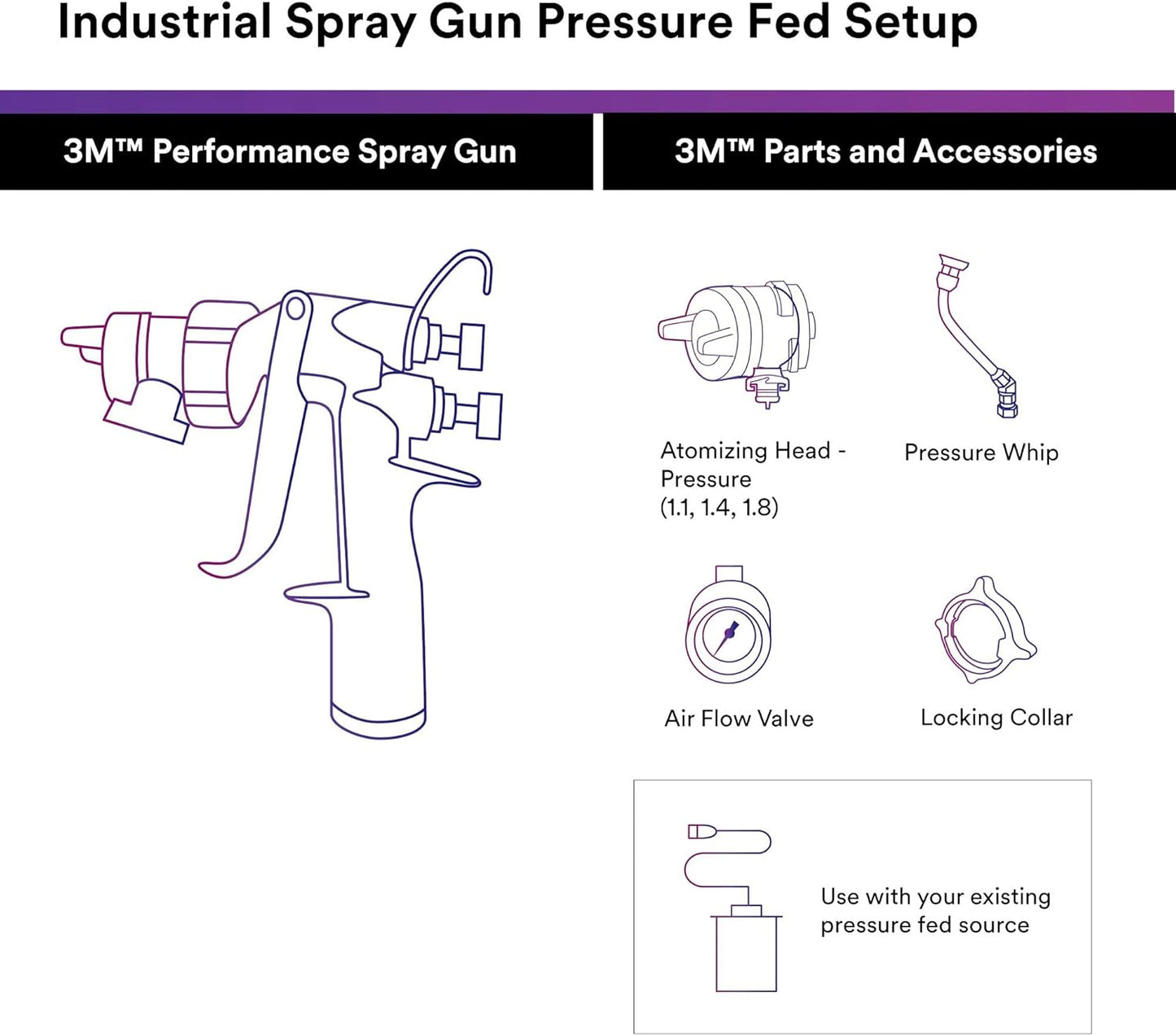 Industrial Spray Gun Pressure Fed Setup

3M™ Performance Spray Gun

3M™ Parts and Accessories

Atomizing Head - Pressure (1.1, 1.4, 1.8)

Pressure Whip

Air Flow Valve

Locking Collar

Use with your existing pressure fed source