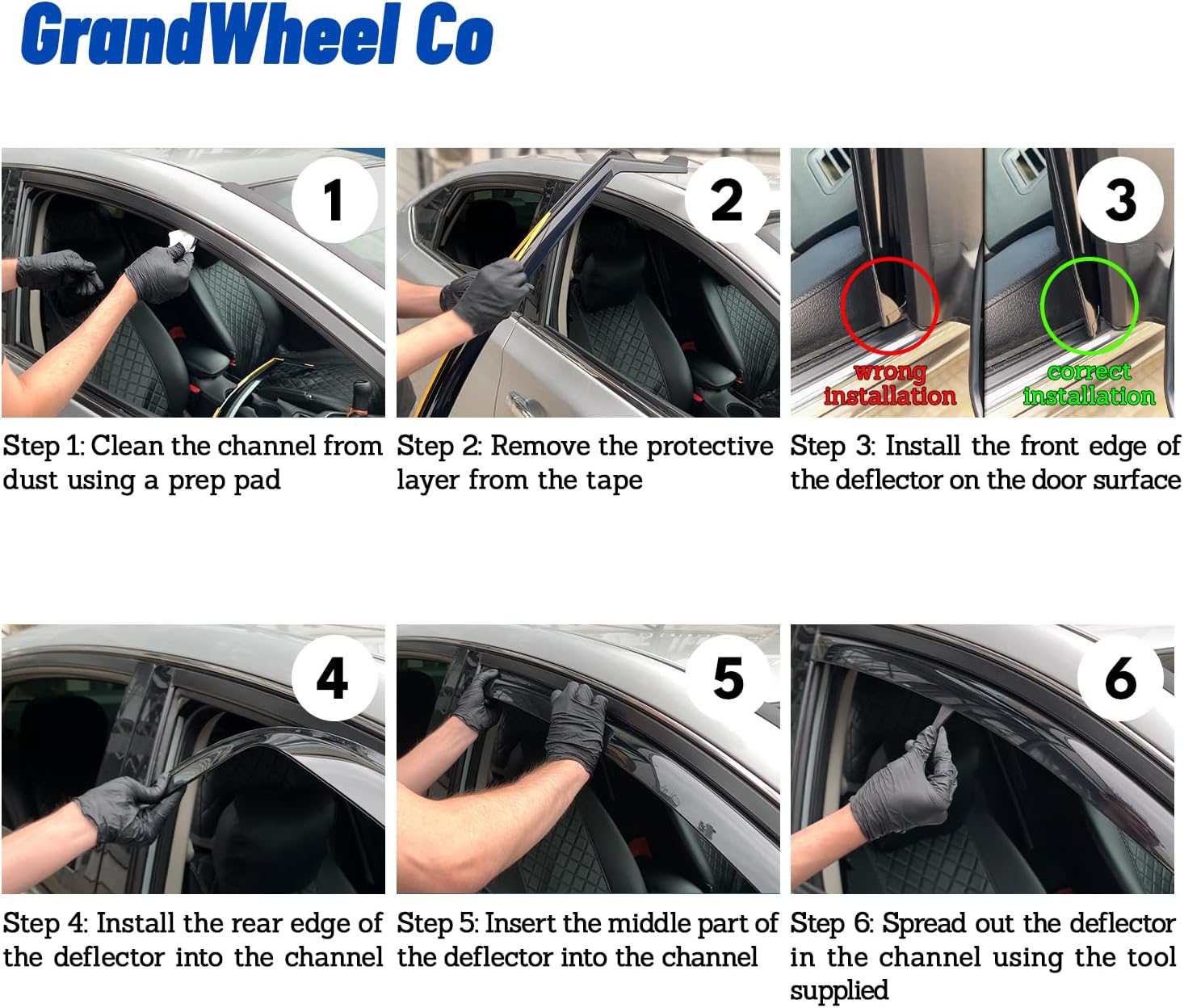 GrandWheel Co

1

Step 1: Clean the channel from dust using a prep pad

2

Step 2: Remove the protective layer from the tape

3

wrong installation

correct installation

Step 3: Install the front edge of the deflector on the door surface

4

Step 4: Install the rear edge of the deflector into the channel

5

Step 5: Insert the middle part of the deflector into the channel

6

Step 6: Spread out the deflector in the channel using the tool supplied