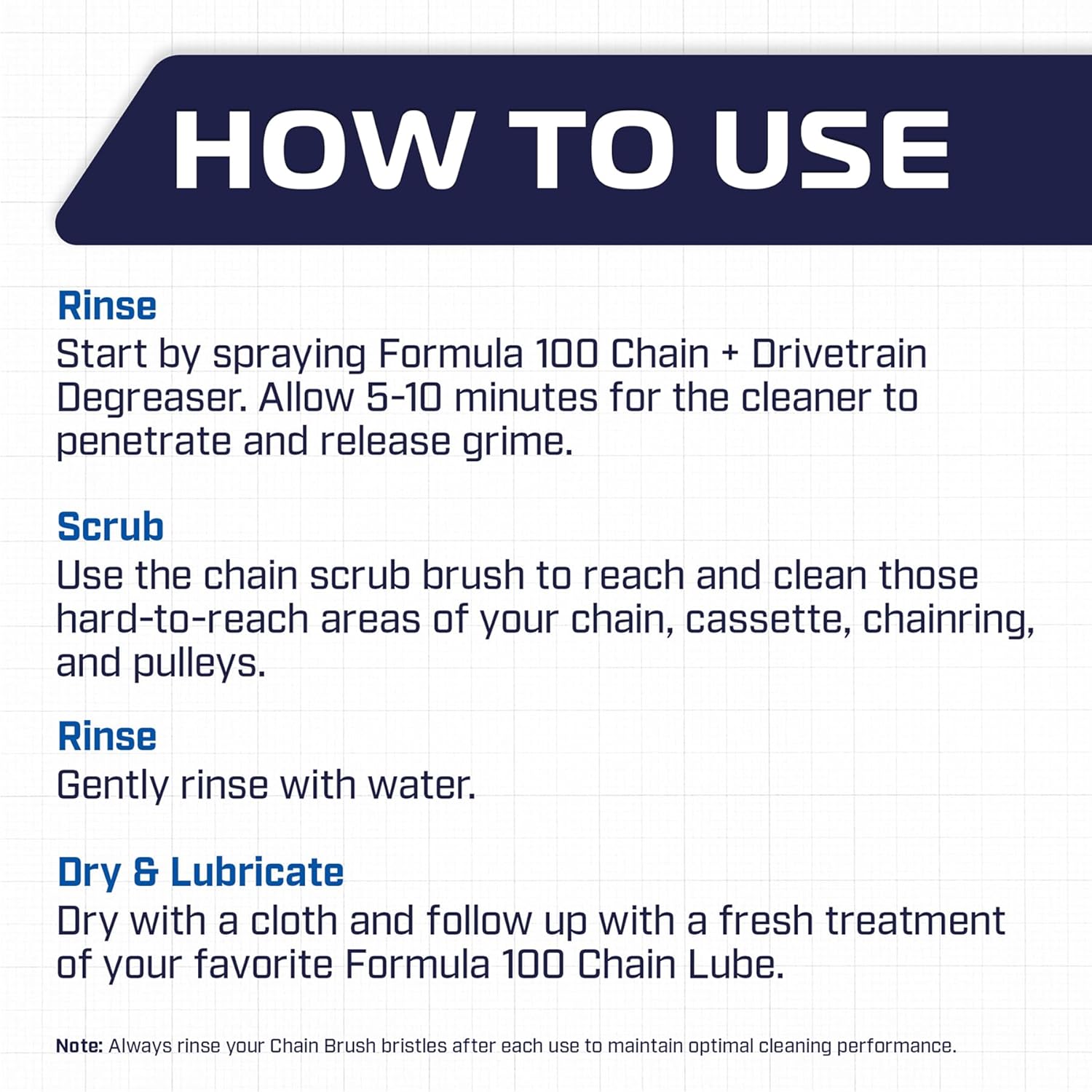 HOW TO USE

Rinse
Start by spraying Formula 100 Chain + Drivetrain Degreaser. Allow 5-10 minutes for the cleaner to penetrate and release grime.

Scrub
Use the chain scrub brush to reach and clean those hard-to-reach areas of your chain, cassette, chainring, and pulleys.

Rinse
Gently rinse with water.

Dry & Lubricate
Dry with a cloth and follow up with a fresh treatment of your favorite Formula 100 Chain Lube.

Note: Always rinse your Chain Brush bristles after each use to maintain optimal cleaning performance.