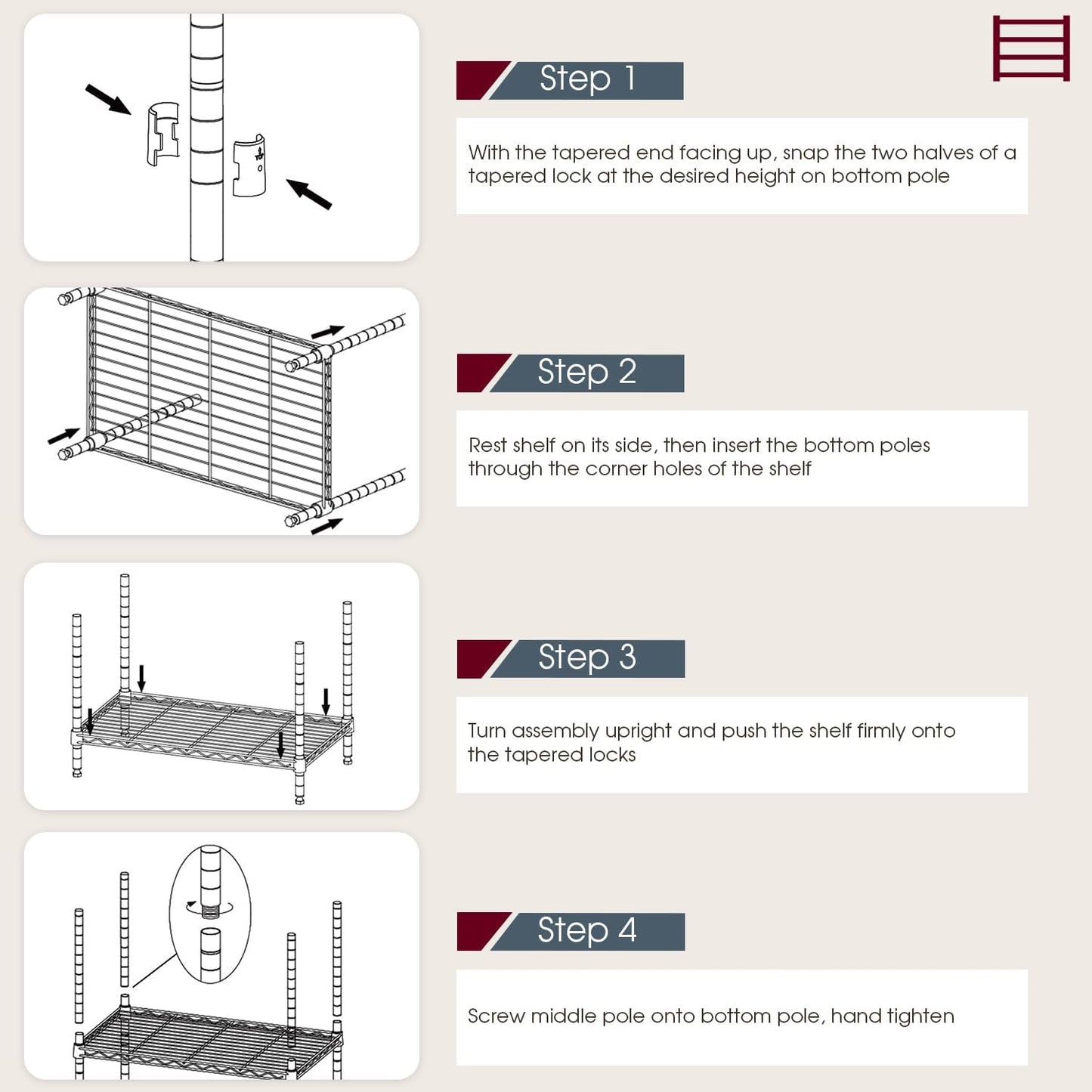 Step 1

With the tapered end facing up, snap the two halves of a tapered lock at the desired height on bottom pole

Step 2

Rest shelf on its side, then insert the bottom poles through the corner holes of the shelf

Step 3

Turn assembly upright and push the shelf firmly onto the tapered locks

Step 4

Screw middle pole onto bottom pole, hand tighten