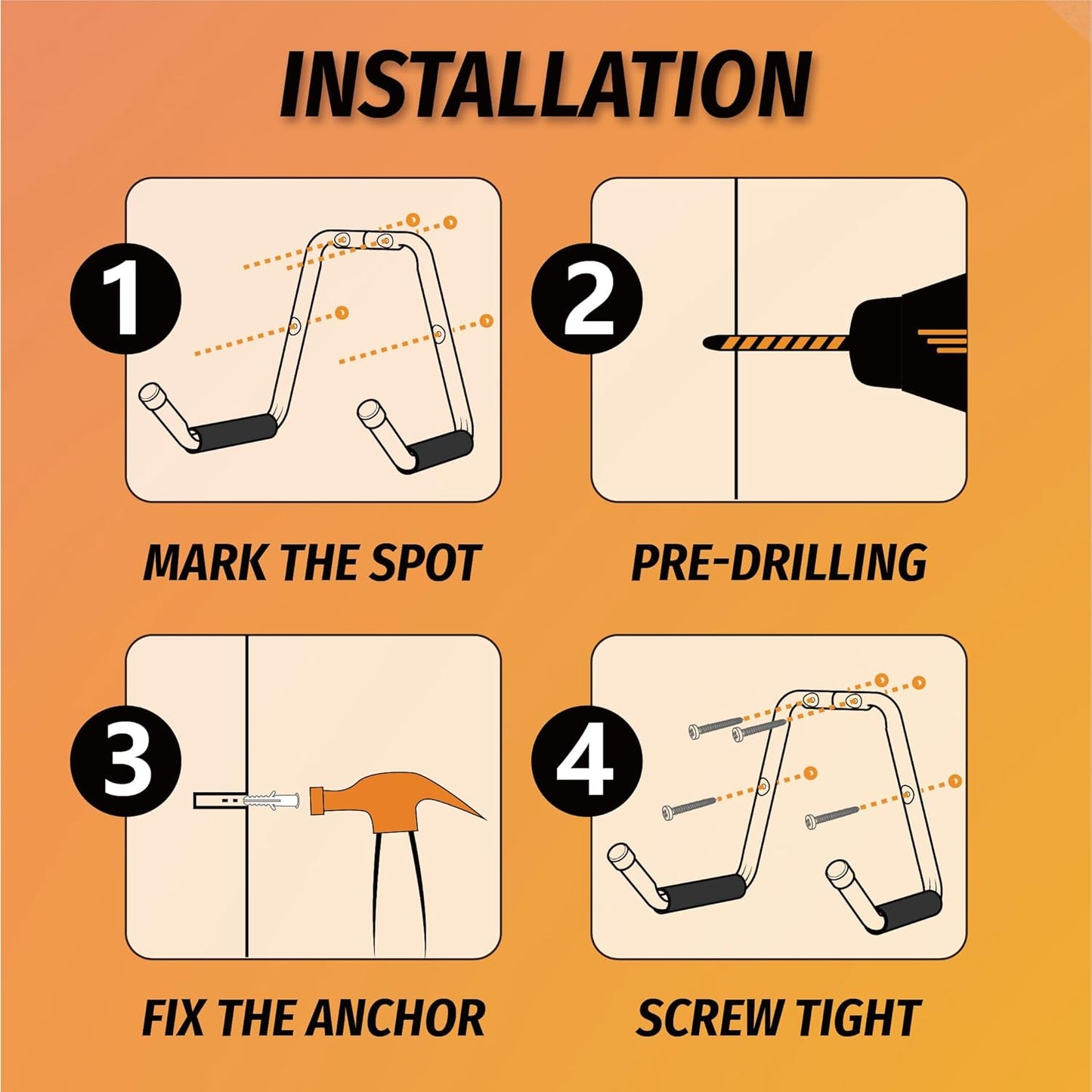 INSTALLATION

1

MARK THE SPOT

2

PRE-DRILLING

3

FIX THE ANCHOR

4

SCREW TIGHT