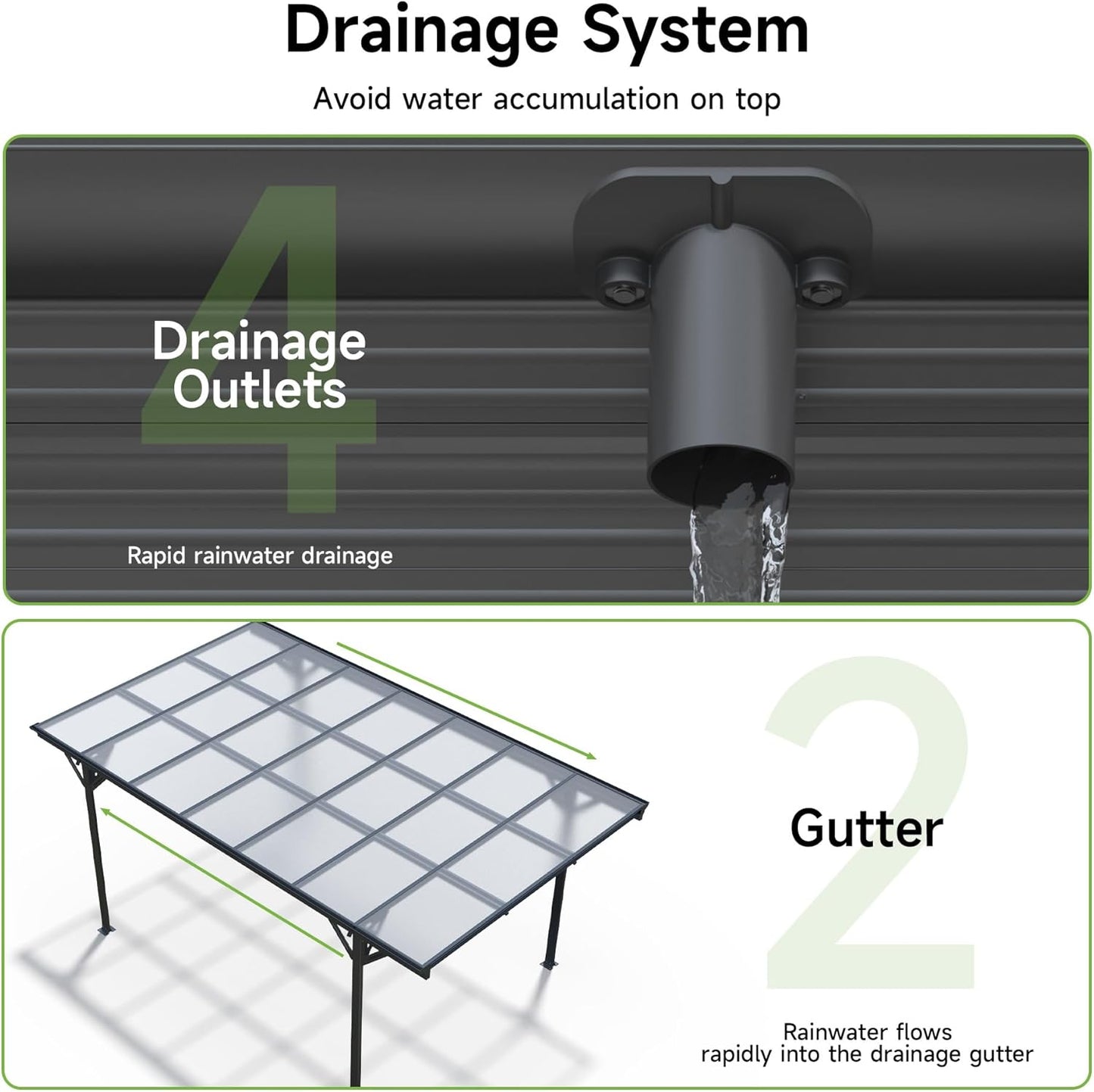 Drainage System

Avoid water accumulation on top

4

Drainage Outlets

Rapid rainwater drainage

2

Gutter

Rainwater flows rapidly into the drainage gutter