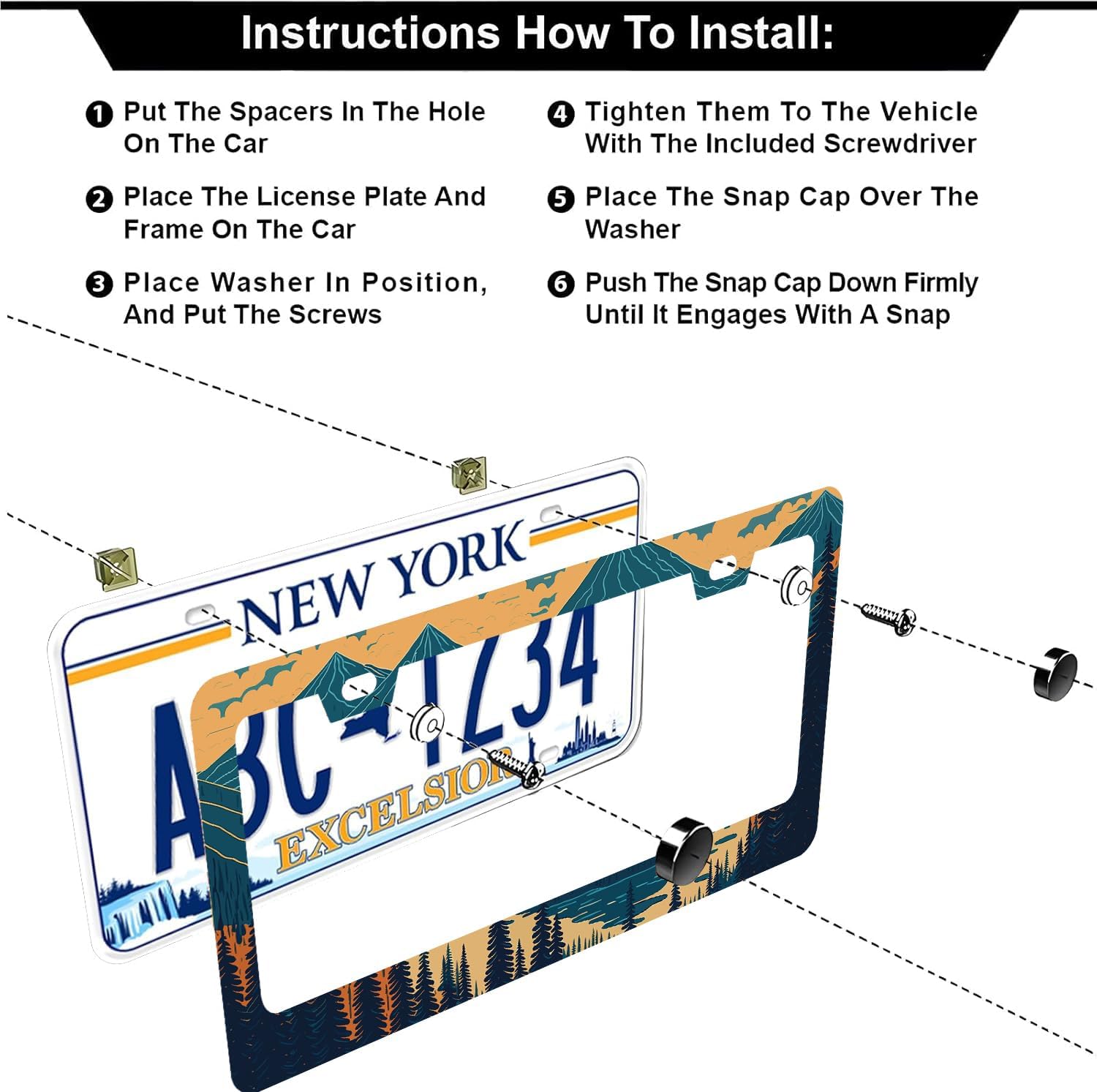 Instructions How To Install:

1 Put The Spacers In The Hole On The Car

2 Place The License Plate And Frame On The Car

3 Place Washer In Position, And Put The Screws

4 Tighten Them To The Vehicle With The Included Screwdriver

5 Place The Snap Cap Over The Washer

6 Push The Snap Cap Down Firmly Until It Engages With A Snap

NEW YORK

ABC-1234

EXCELSIOR