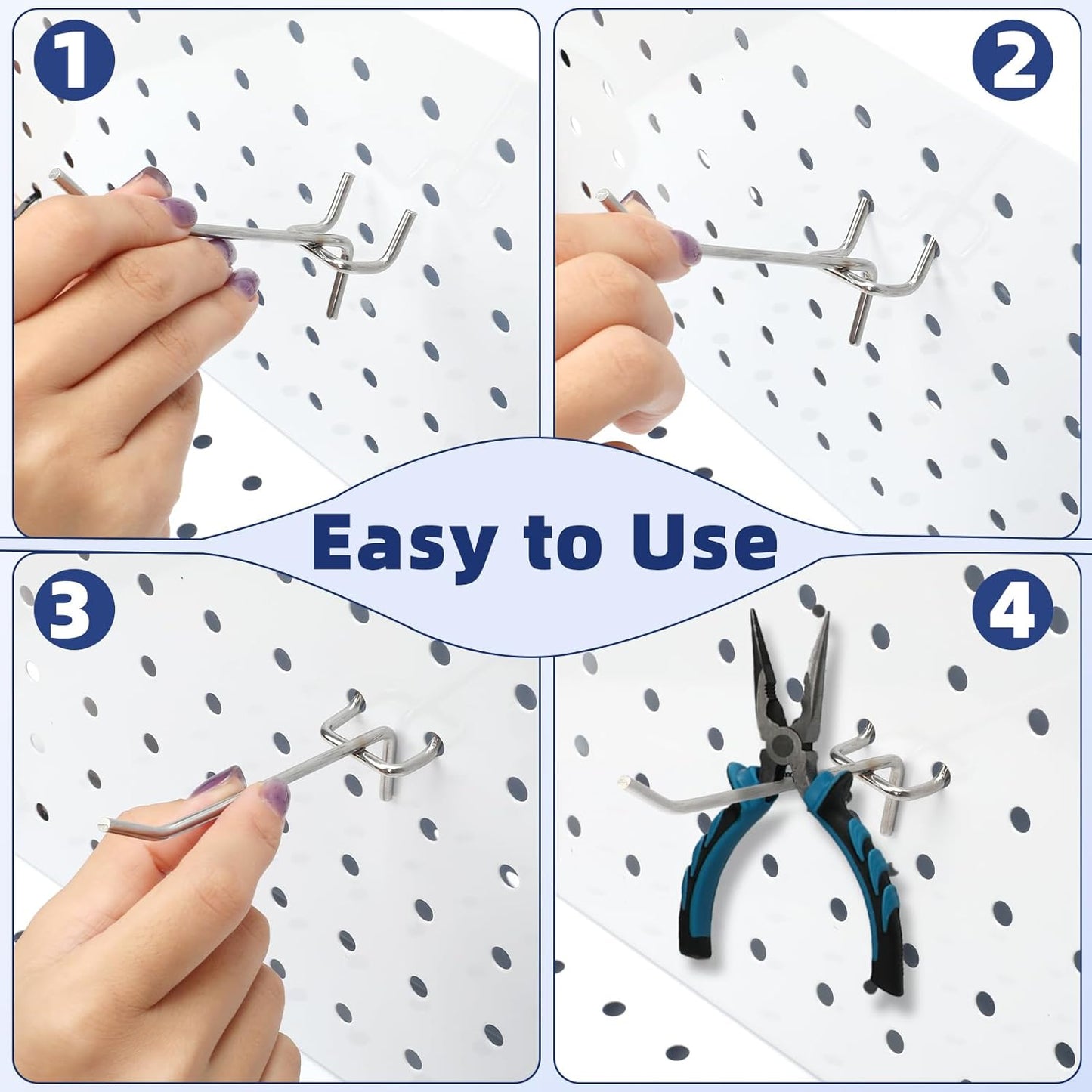 1

2

Easy to Use

3

4