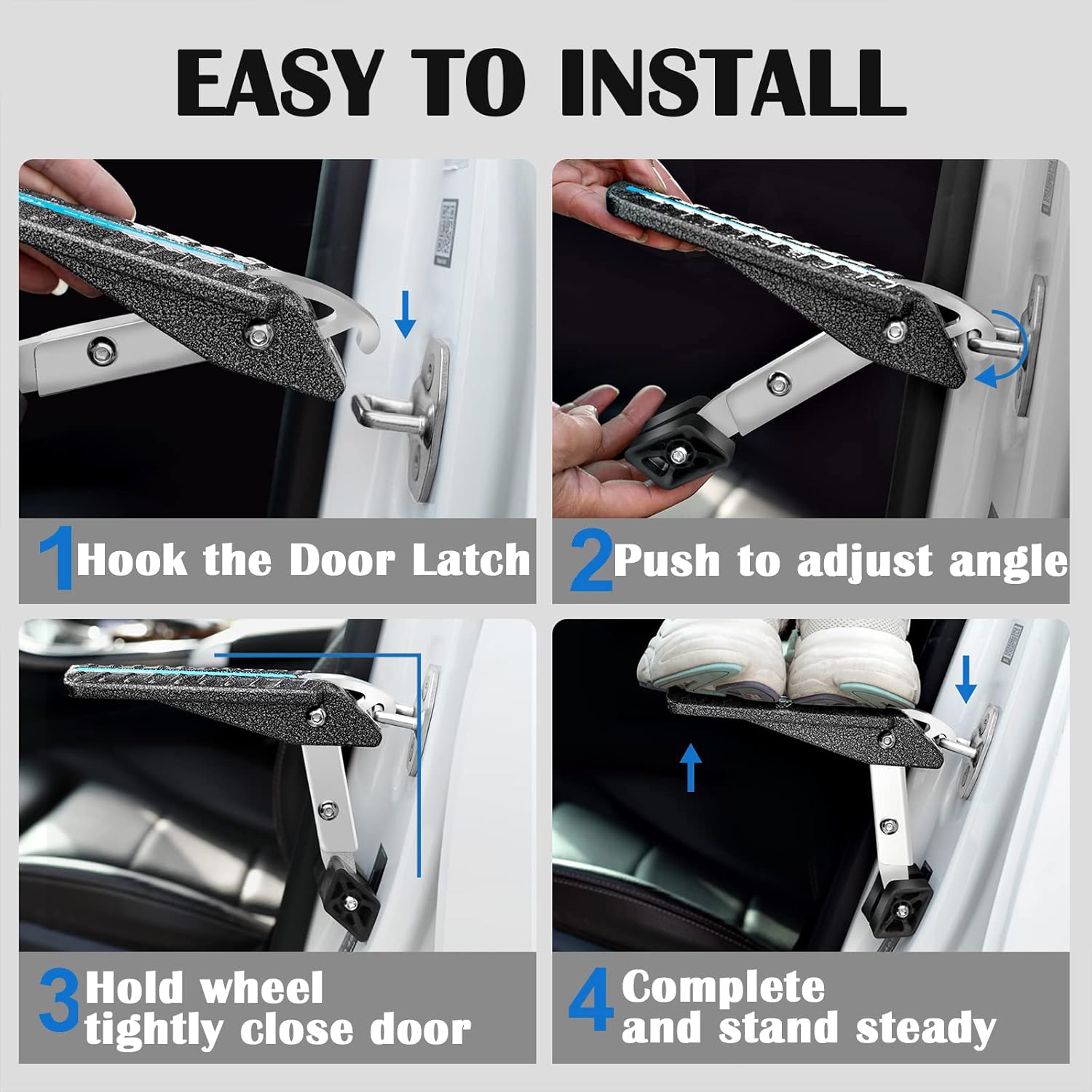 EASY TO INSTALL

1 Hook the Door Latch

2 Push to adjust angle

3 Hold wheel tightly close door

4 Complete and stand steady