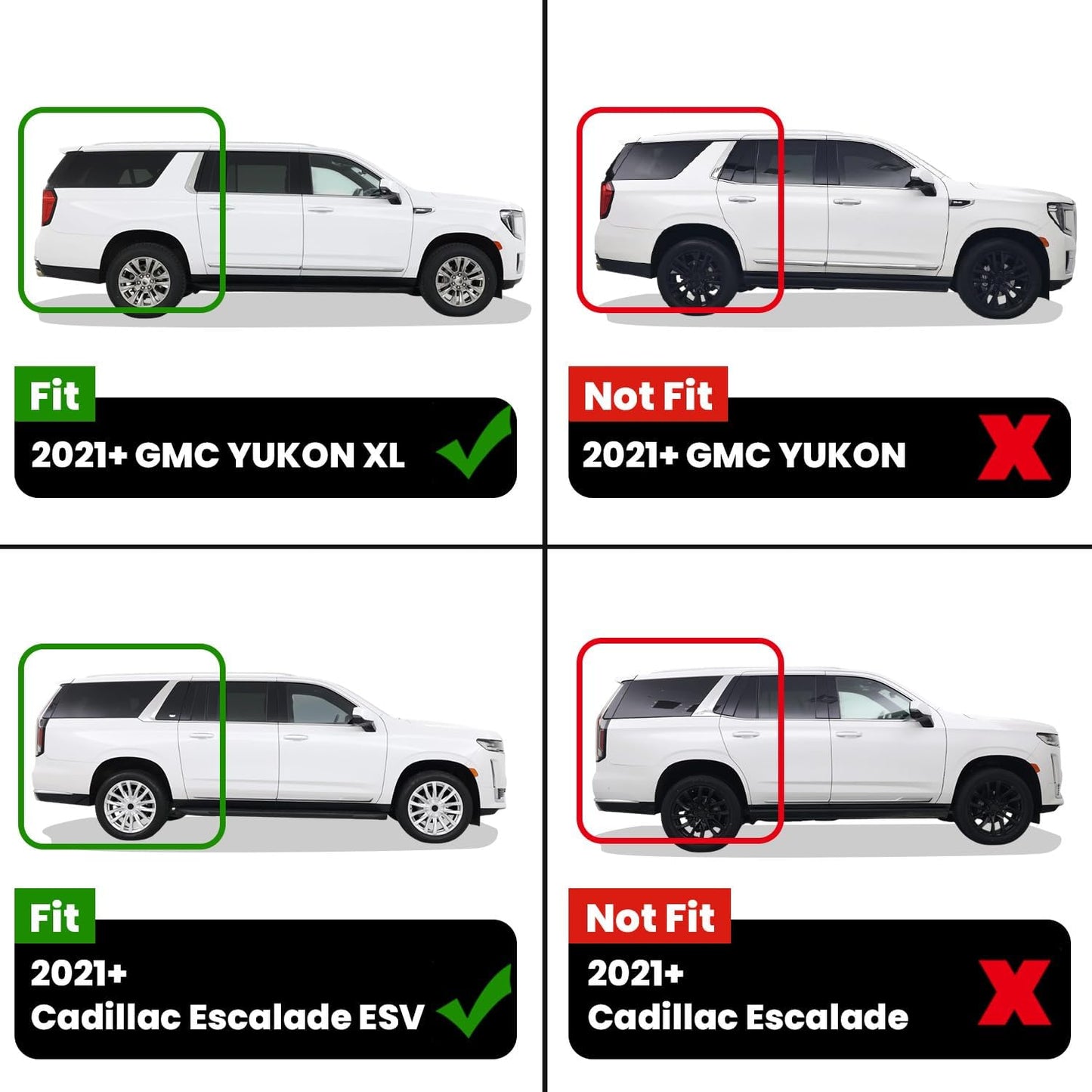 Fit

2021+ GMC YUKON XL

Not Fit

2021+ GMC YUKON

X

Fit

2021+
Cadillac Escalade ESV

Not Fit

2021+
Cadillac Escalade

X