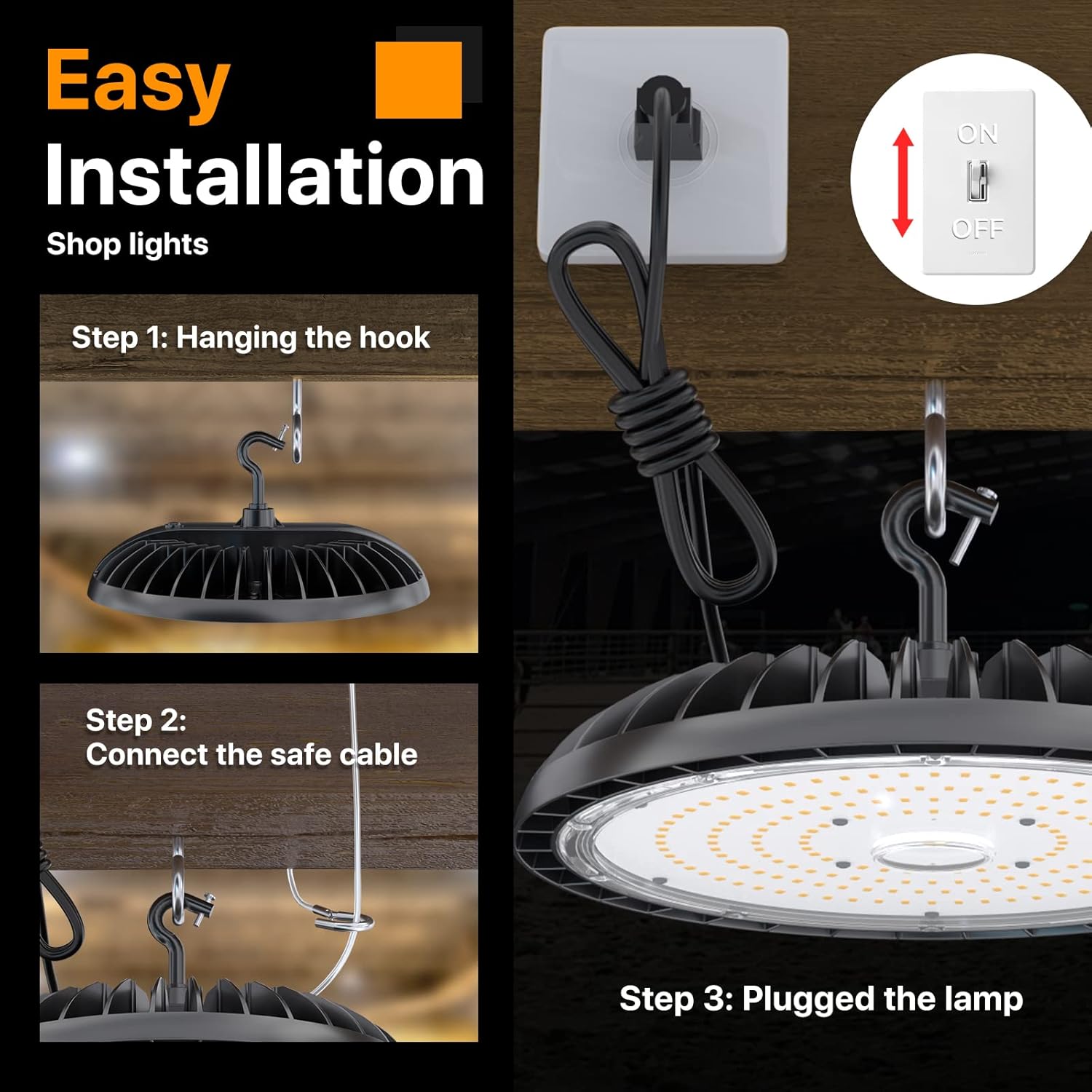 Easy
Installation
Shop lights

Step 1: Hanging the hook

Step 2:
Connect the safe cable

ON
OFF

Step 3: Plugged the lamp