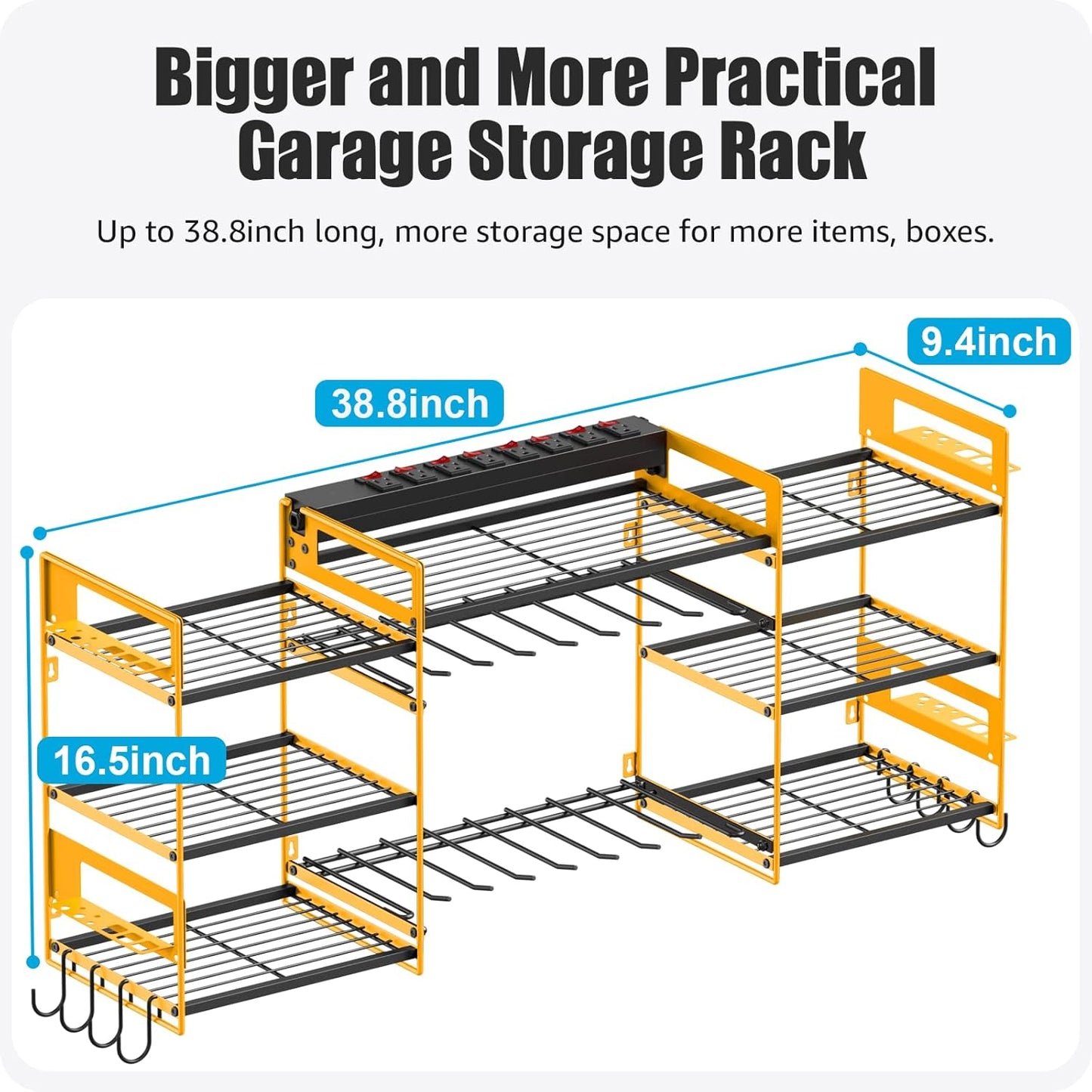 Bigger and More Practical Garage Storage Rack

Up to 38.8inch long, more storage space for more items, boxes.

9.4inch

38.8inch

16.5inch