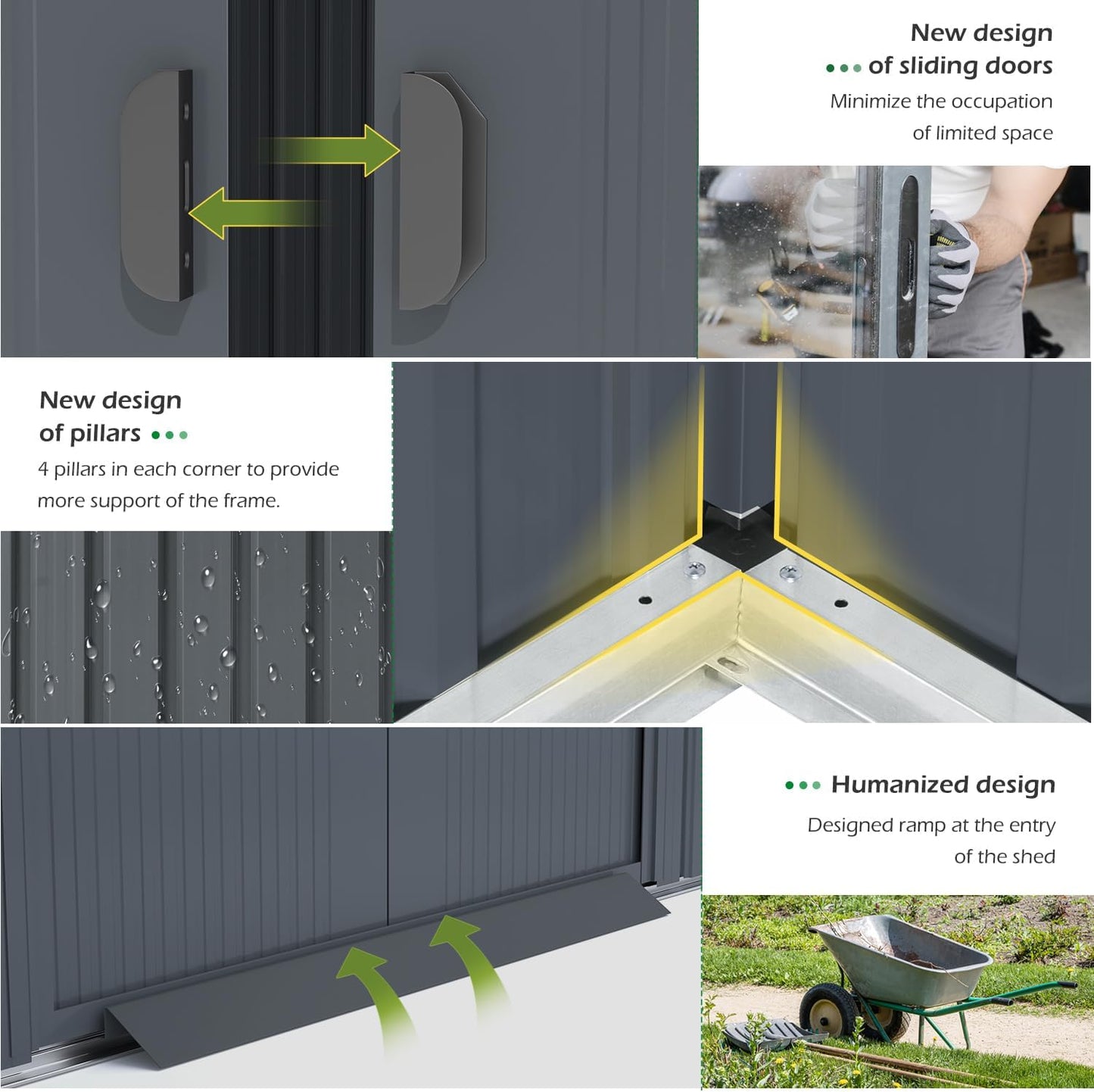 New design
of sliding doors
Minimize the occupation of limited space

New design
of pillars
4 pillars in each corner to provide more support of the frame.

Humanized design
Designed ramp at the entry of the shed