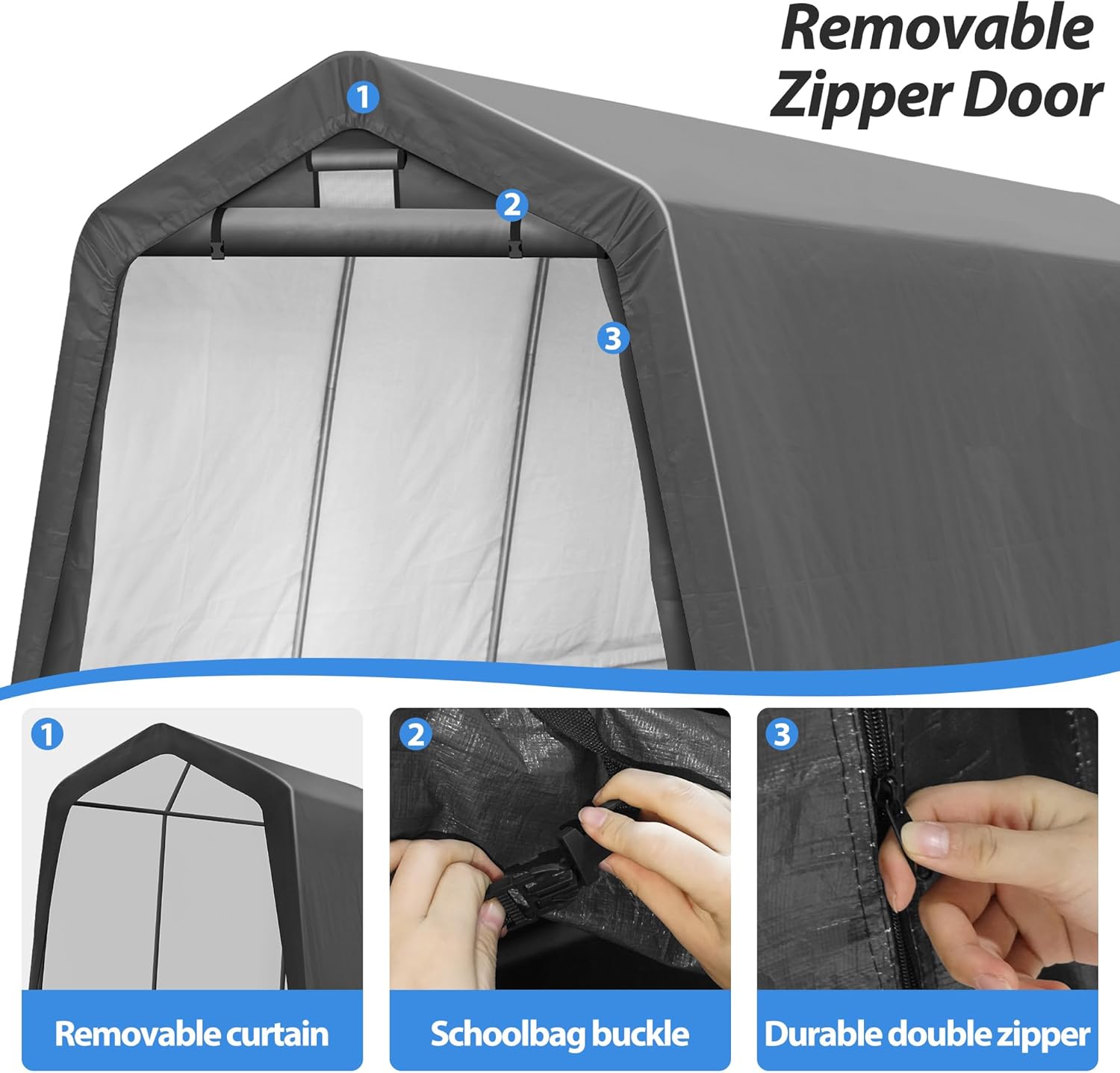 Removable Zipper Door

1

2

3

1

Removable curtain

2

Schoolbag buckle

3

Durable double zipper