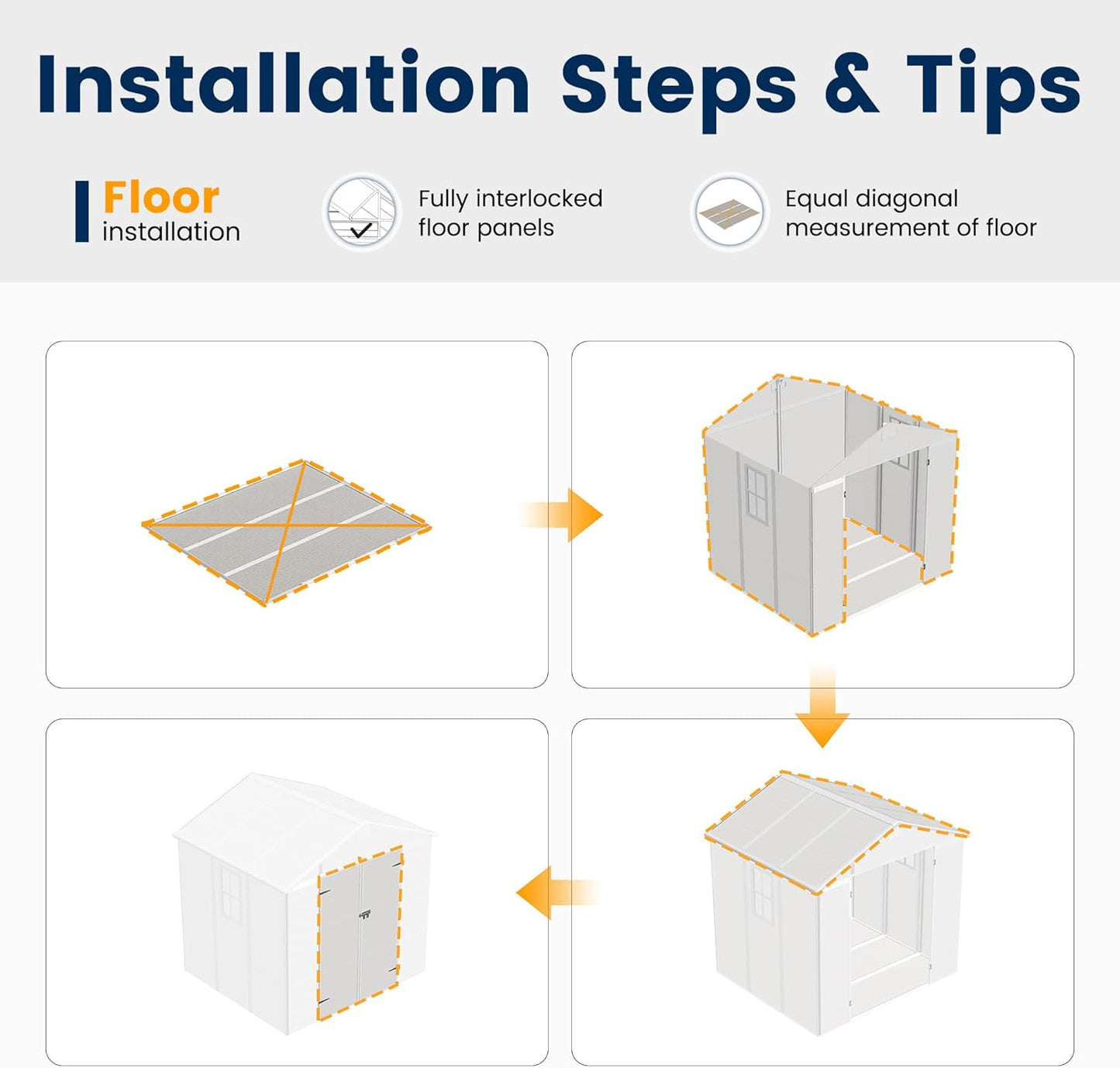 Installation Steps & Tips

Floor installation

Fully interlocked floor panels

Equal diagonal measurement of floor