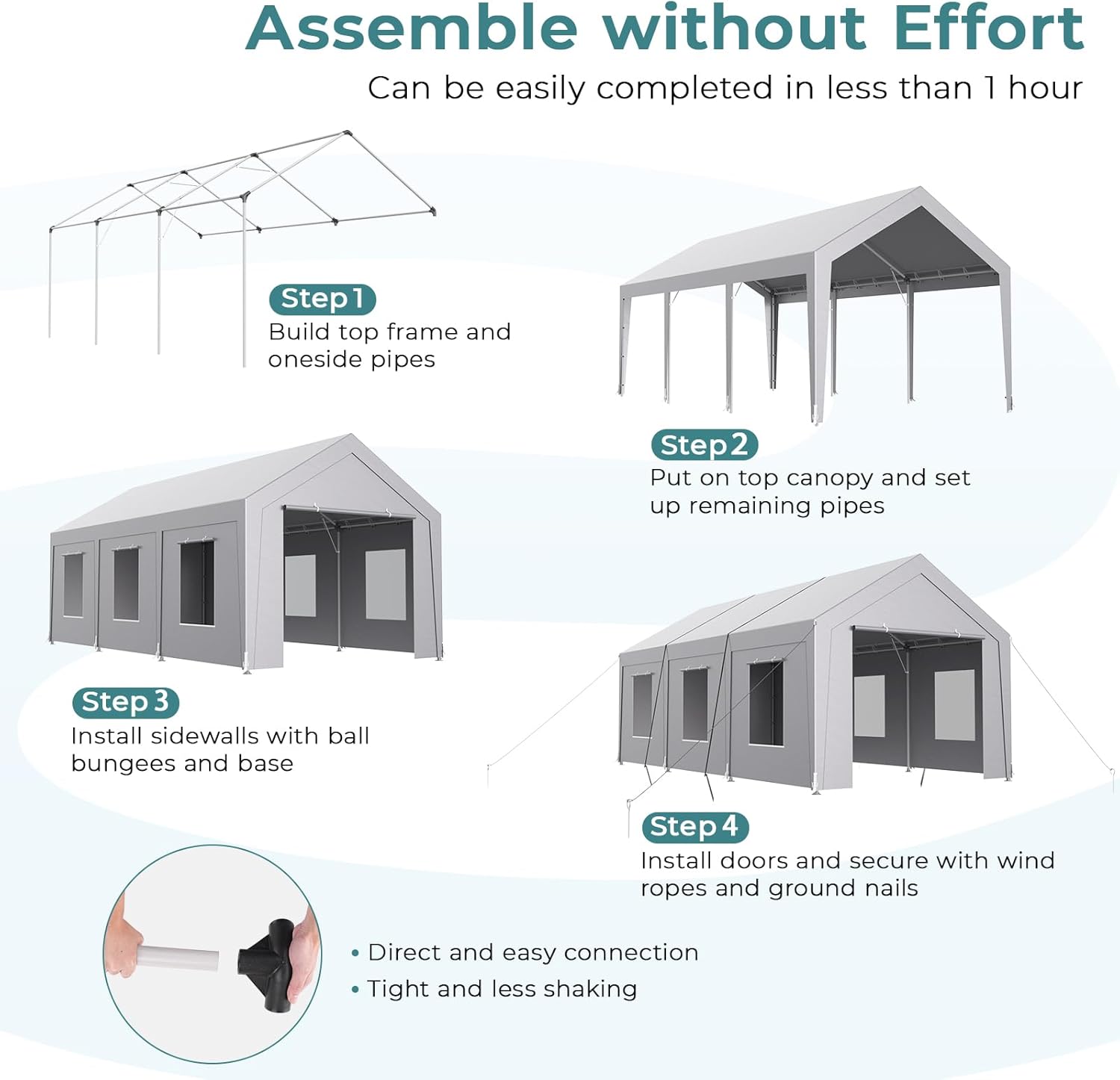 Assemble without Effort

Can be easily completed in less than 1 hour

Step 1
Build top frame and oneside pipes

Step 2
Put on top canopy and set up remaining pipes

Step 3
Install sidewalls with ball bungees and base

Step 4
Install doors and secure with wind ropes and ground nails

• Direct and easy connection
• Tight and less shaking