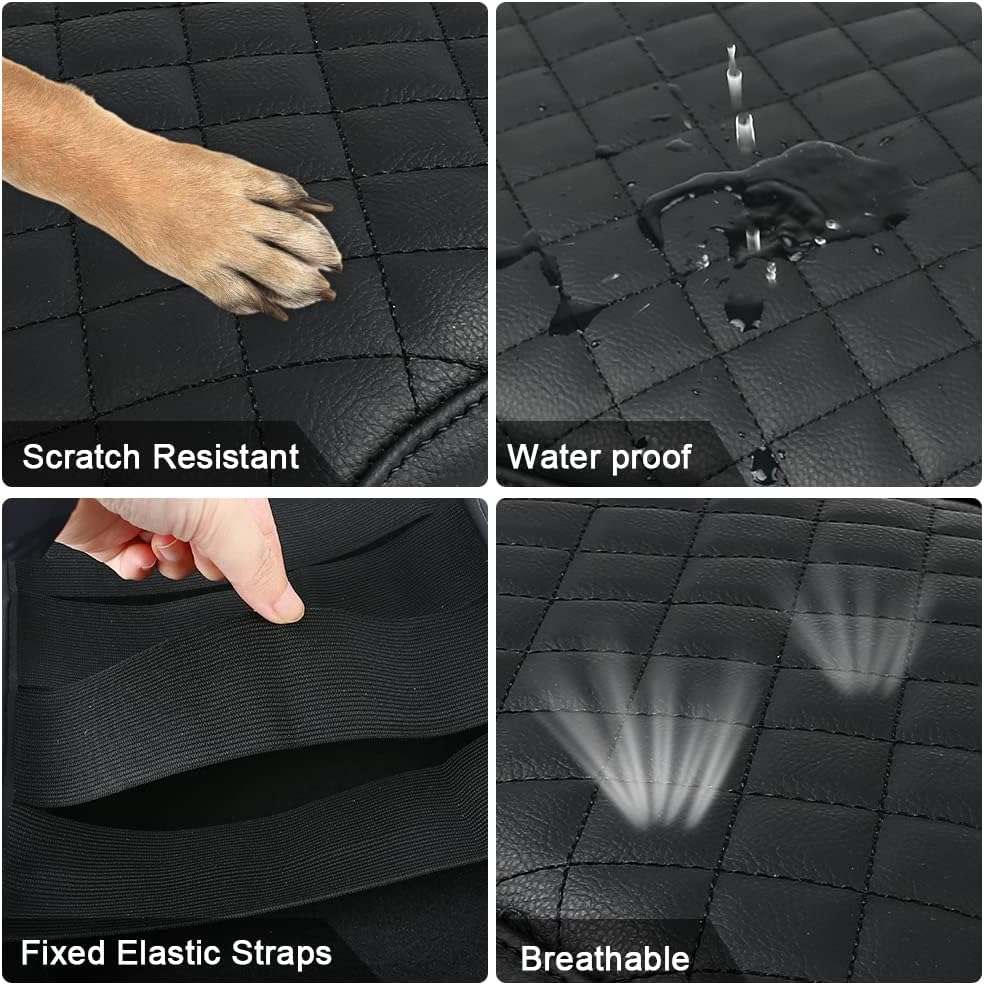 Scratch Resistant

Water proof

Fixed Elastic Straps

Breathable