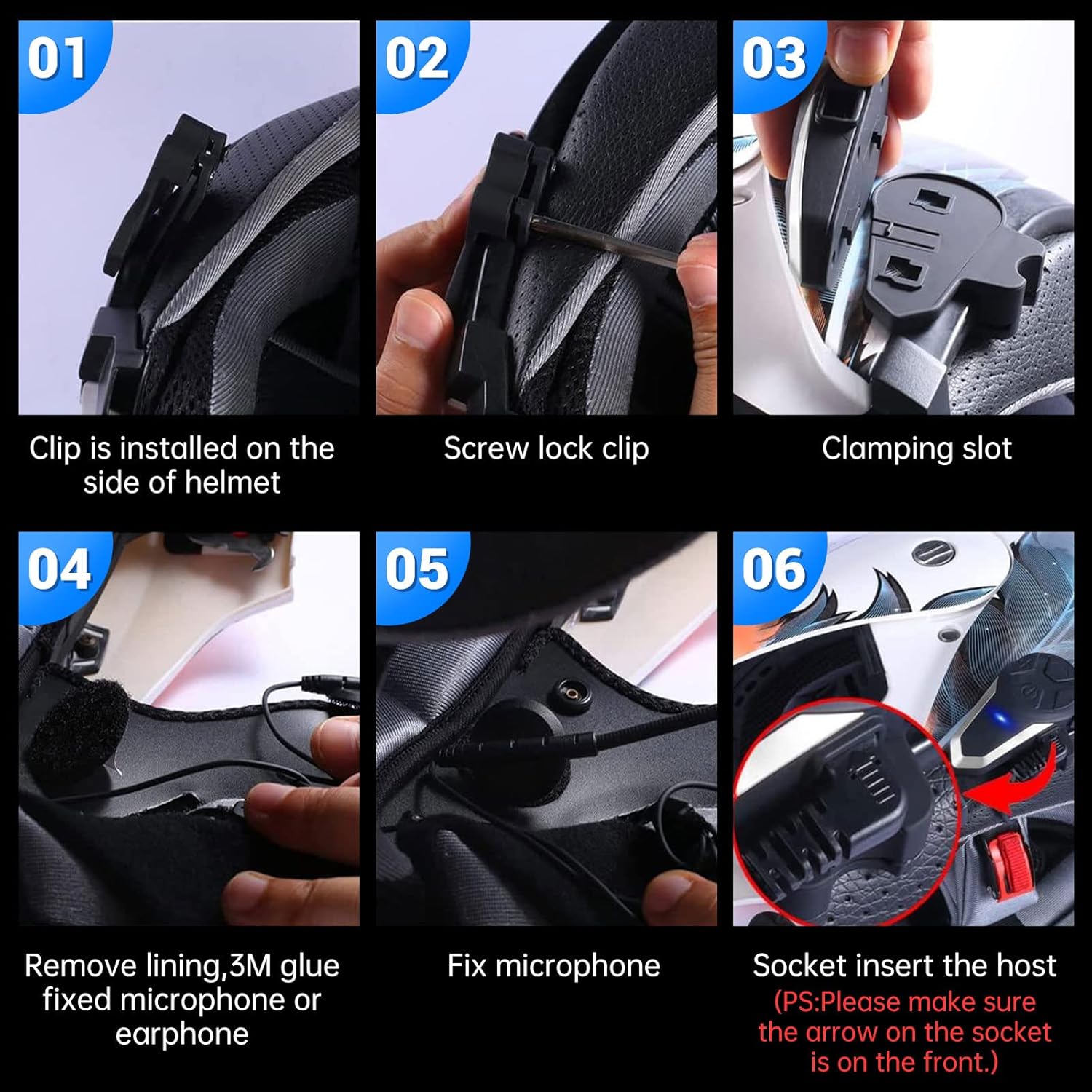 01

Clip is installed on the side of helmet

02

Screw lock clip

03

Clamping slot

04

Remove lining,3M glue fixed microphone or earphone

05

Fix microphone

06

Socket insert the host
(PS:Please make sure the arrow on the socket is on the front.)