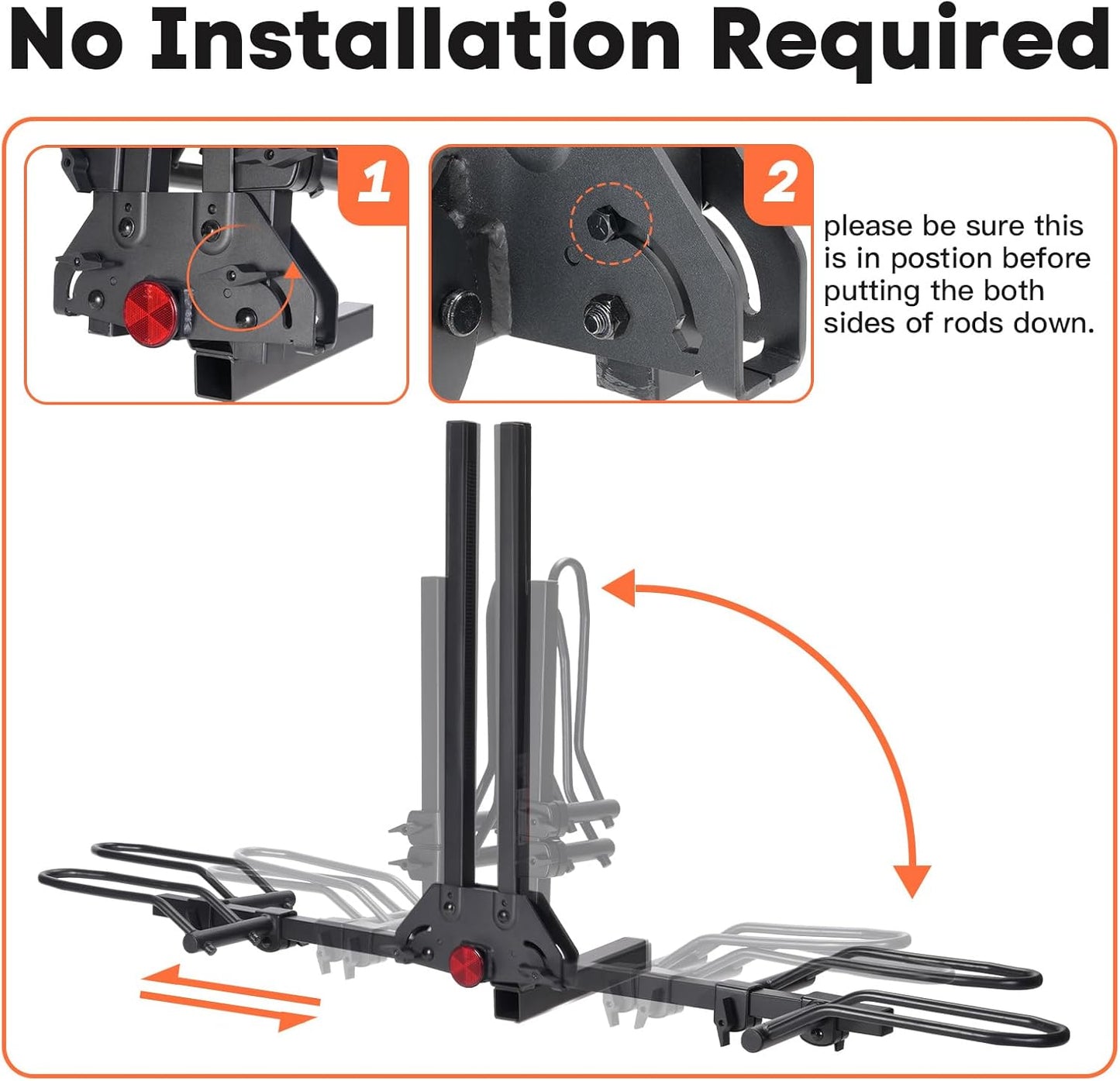 No Installation Required

1

2

please be sure this is in postion before putting the both sides of rods down.