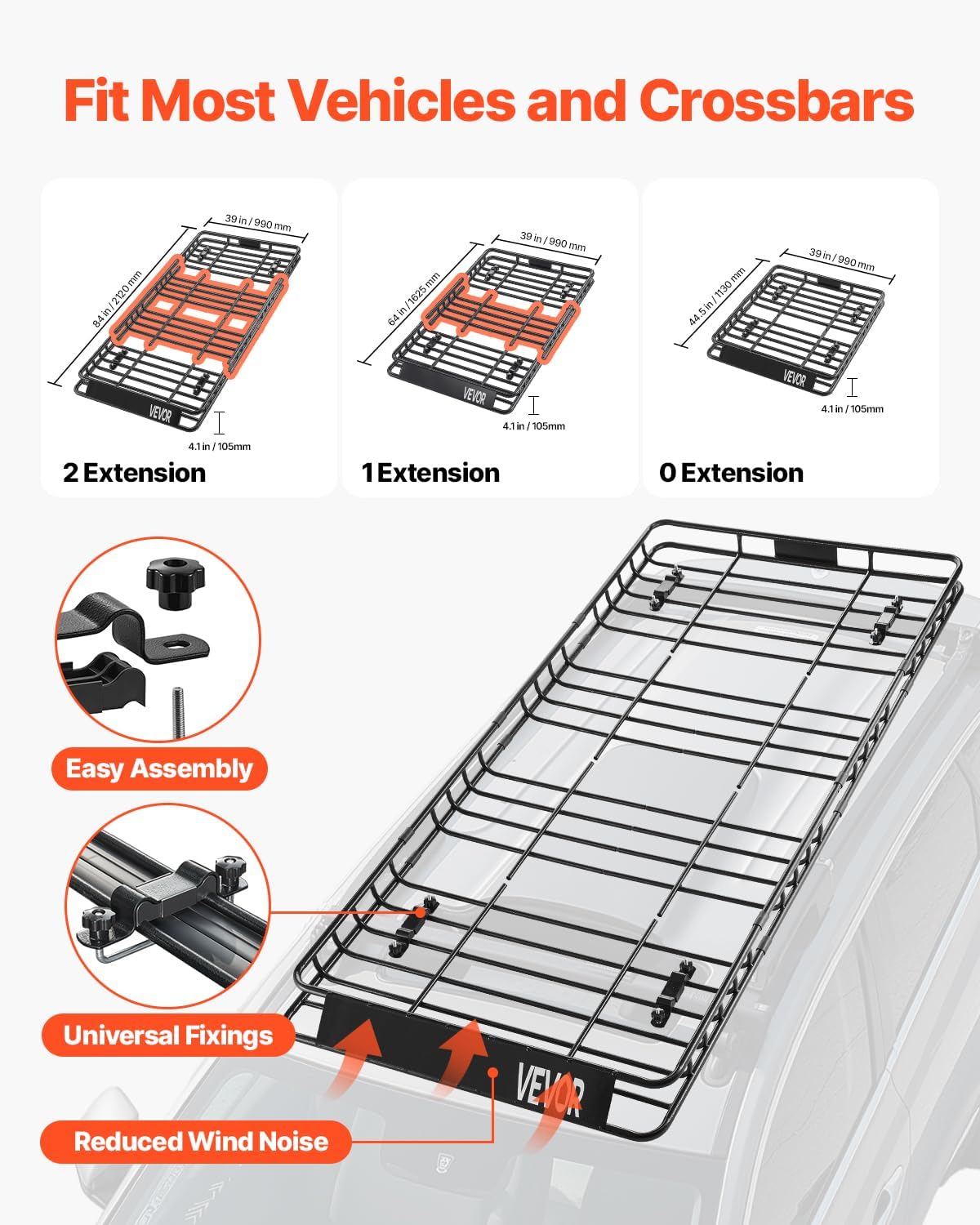 Fit Most Vehicles and Crossbars

39 in / 990 mm
84 in / 2120 mm
VEVOR
4.1 in / 105mm
2 Extension

39 in / 990 mm
64 in / 1625 mm
VEVOR
4.1 in / 105mm
1 Extension

39 in / 990 mm
44.5 in / 1130 mm
VEVOR
4.1 in / 105mm
0 Extension

Easy Assembly

Universal Fixings

Reduced Wind Noise

VEVOR