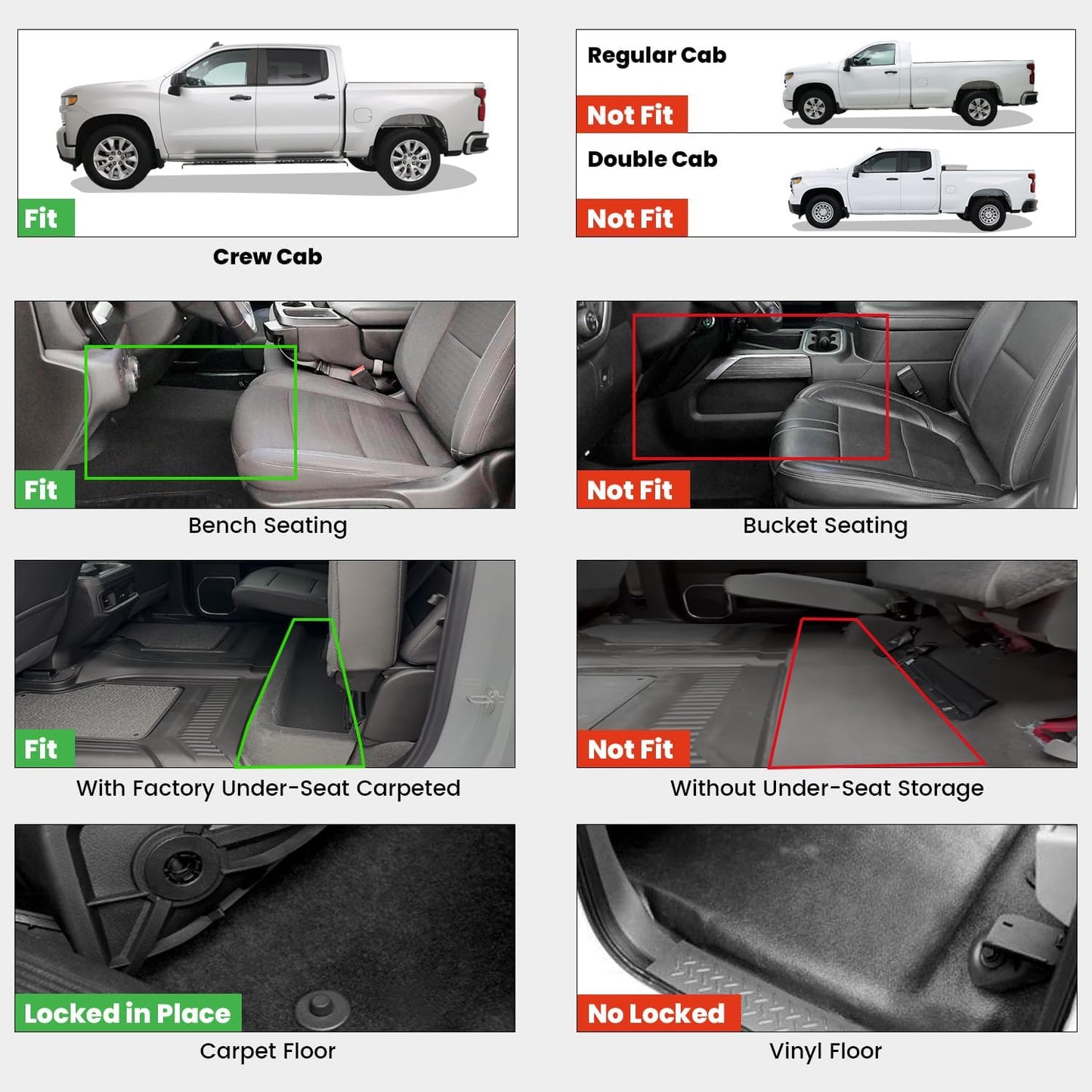 Fit

Crew Cab

Regular Cab

Not Fit

Double Cab

Not Fit

Fit

Bench Seating

Not Fit

Bucket Seating

Fit

With Factory Under-Seat Carpeted

Not Fit

Without Under-Seat Storage

Locked in Place

Carpet Floor

No Locked

Vinyl Floor