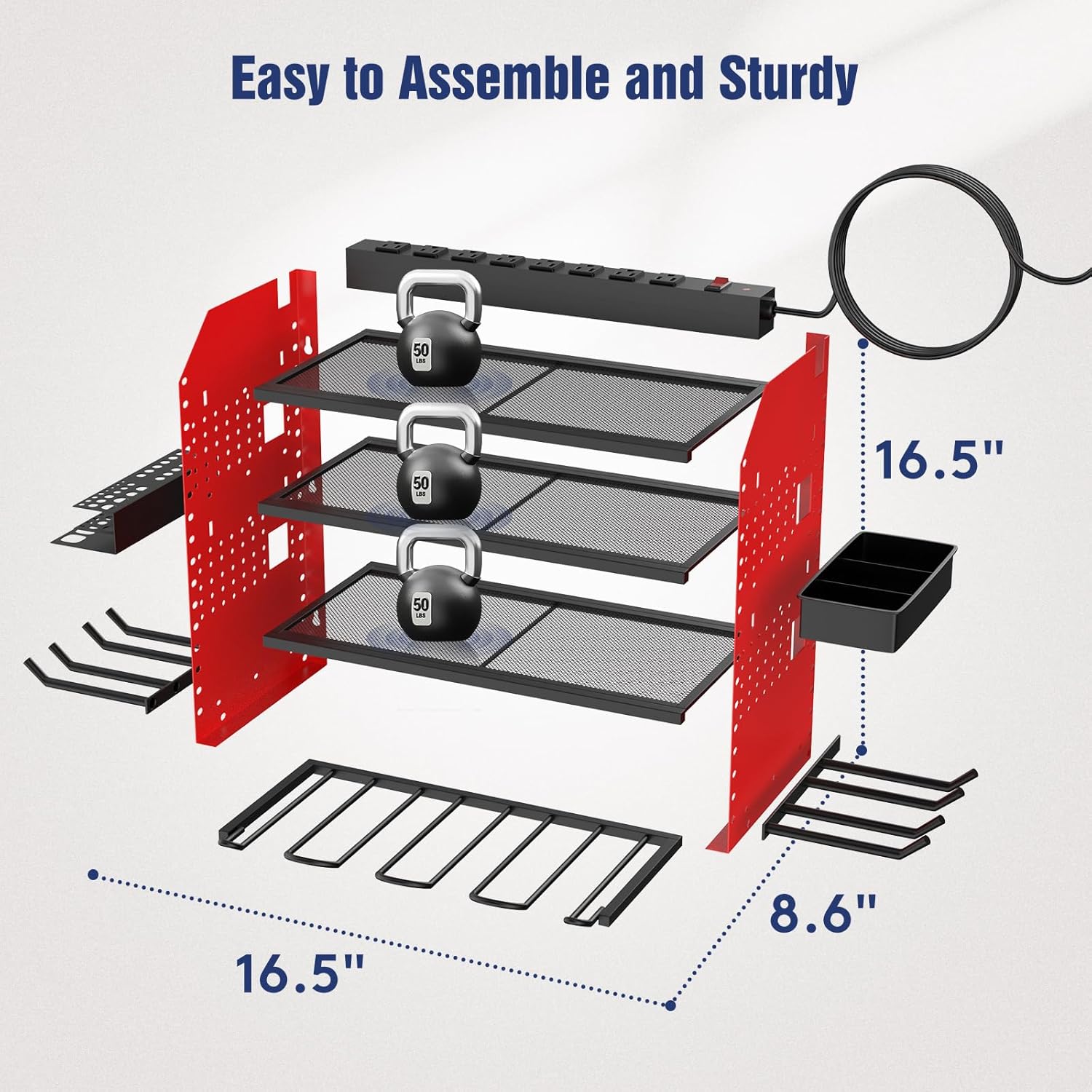 Easy to Assemble and Sturdy

50 LBS

50 LBS

50 LBS

16.5"

8.6"

16.5"