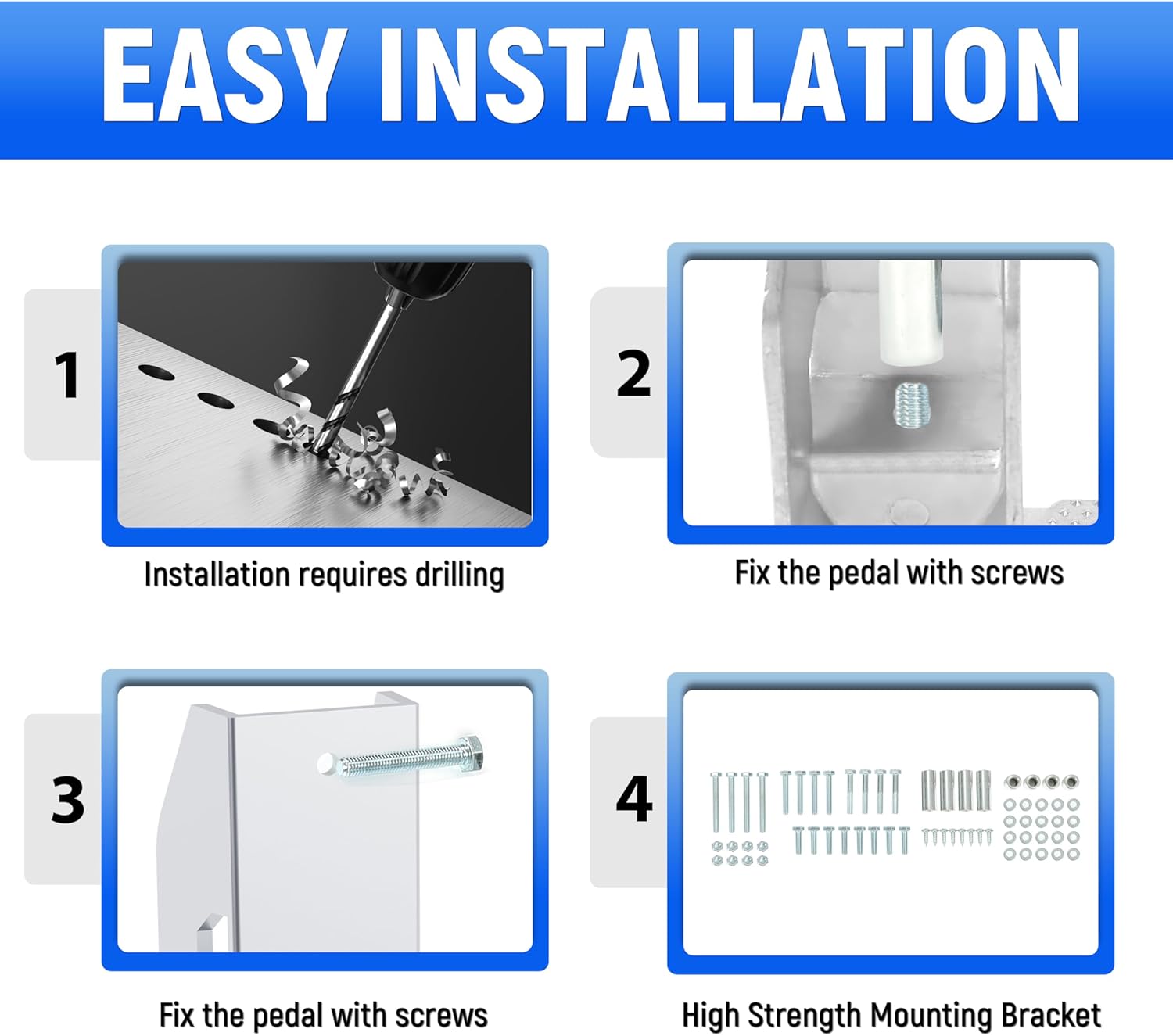 EASY INSTALLATION

1

Installation requires drilling

2

Fix the pedal with screws

3

Fix the pedal with screws

4

High Strength Mounting Bracket