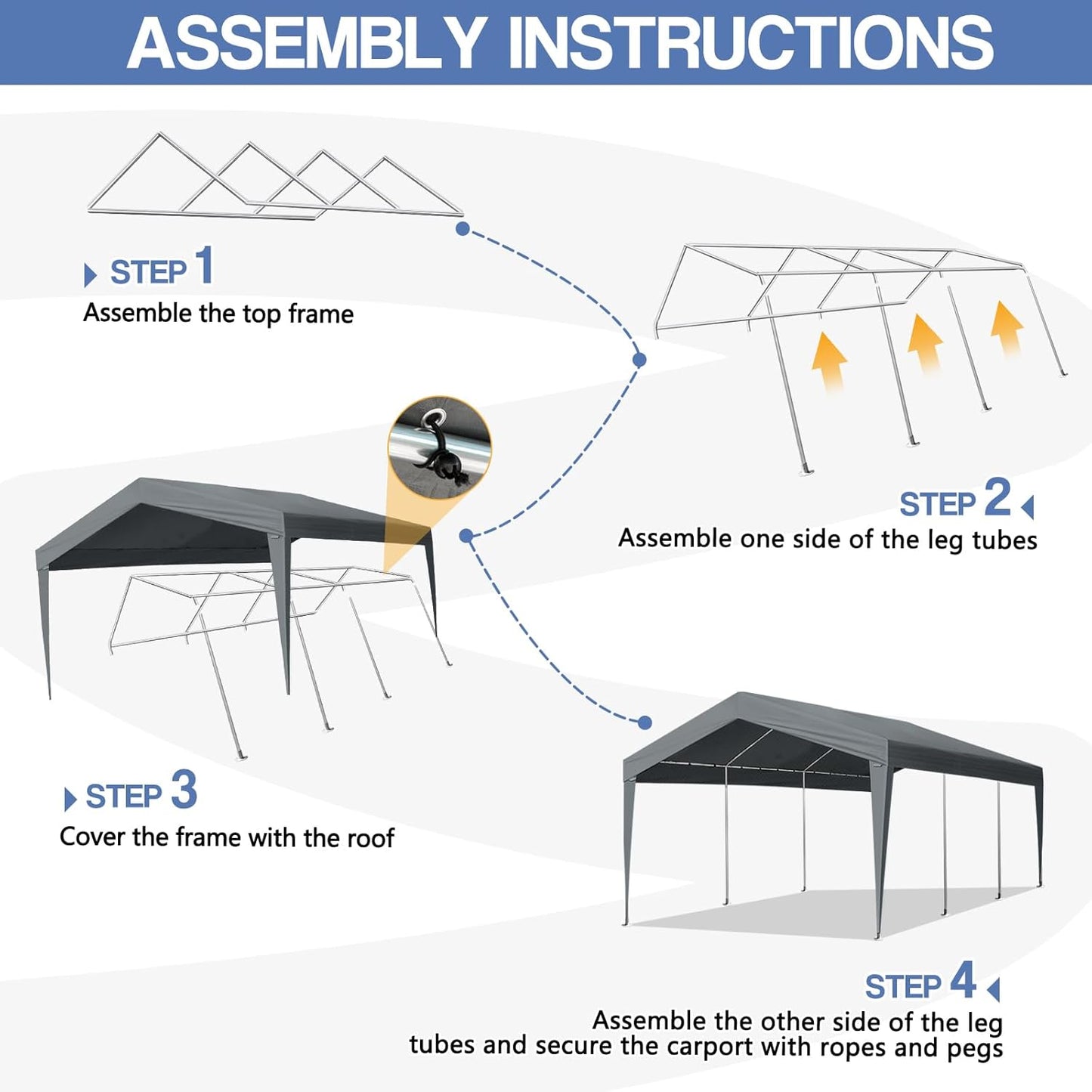 ASSEMBLY INSTRUCTIONS

STEP 1
Assemble the top frame

STEP 2
Assemble one side of the leg tubes

STEP 3
Cover the frame with the roof

STEP 4
Assemble the other side of the leg tubes and secure the carport with ropes and pegs