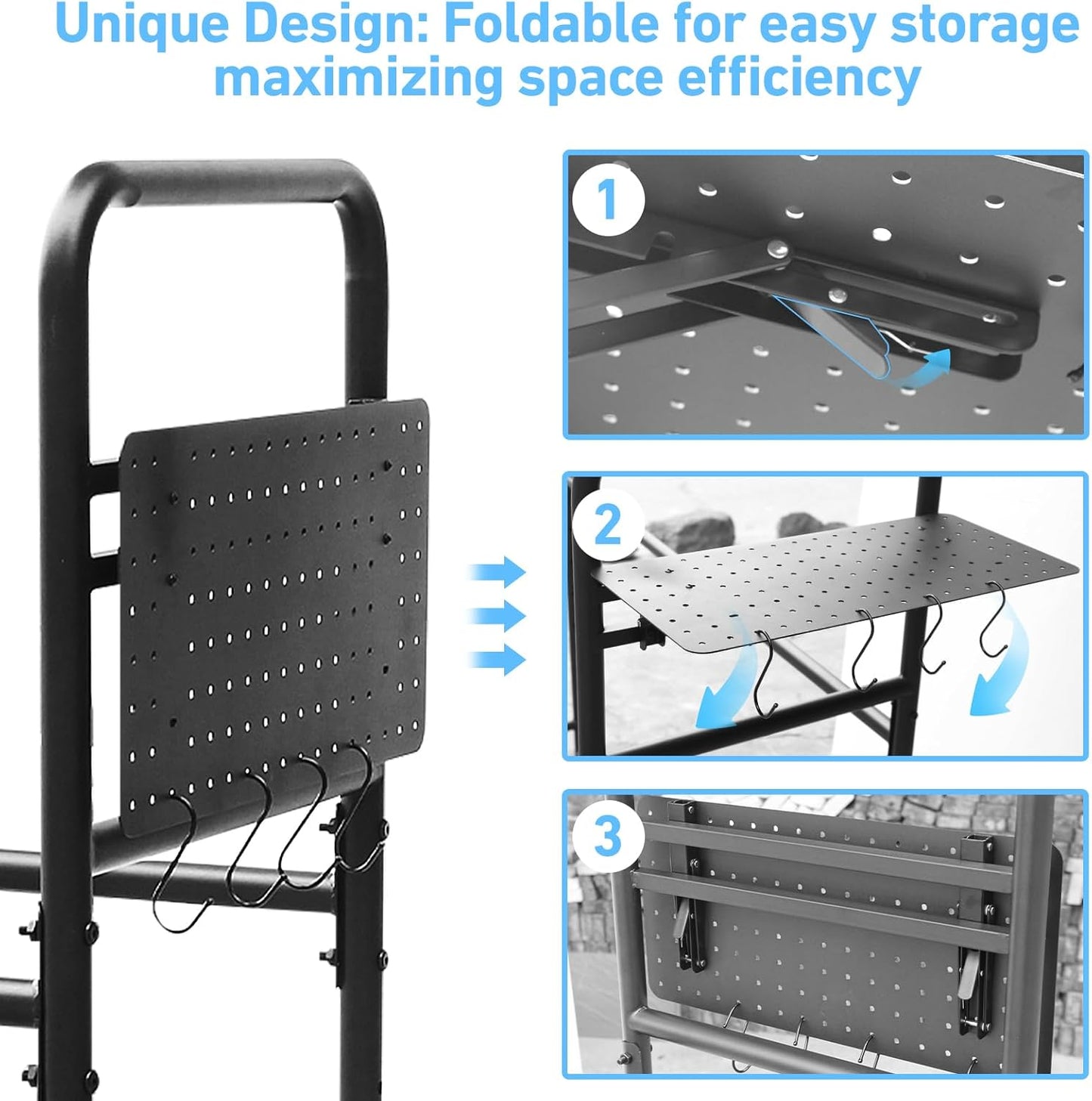 Unique Design: Foldable for easy storage maximizing space efficiency

1

2

3