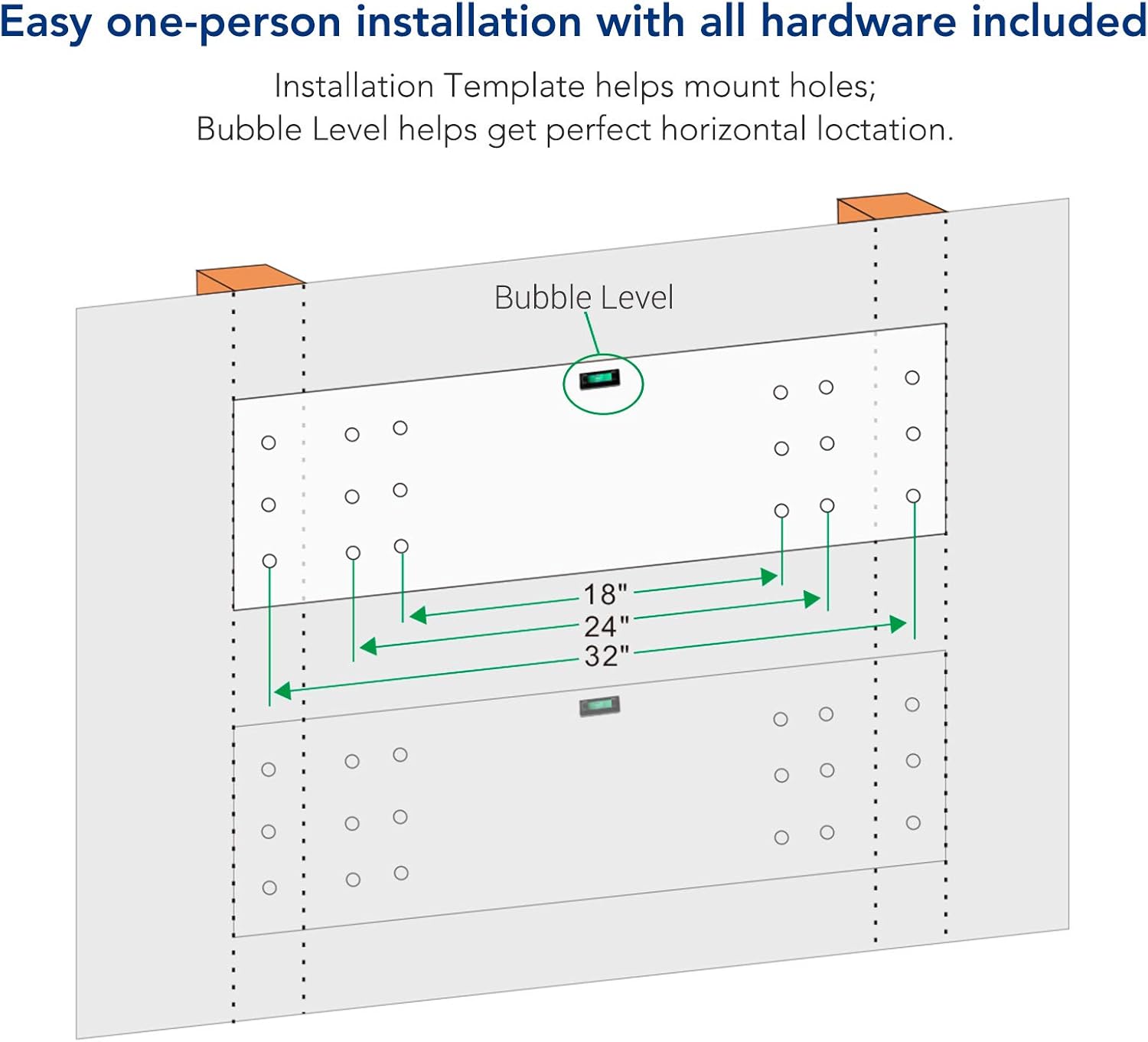 Easy one-person installation with all hardware included

Installation Template helps mount holes;
Bubble Level helps get perfect horizontal loctation.

Bubble Level

18"
24"
32"