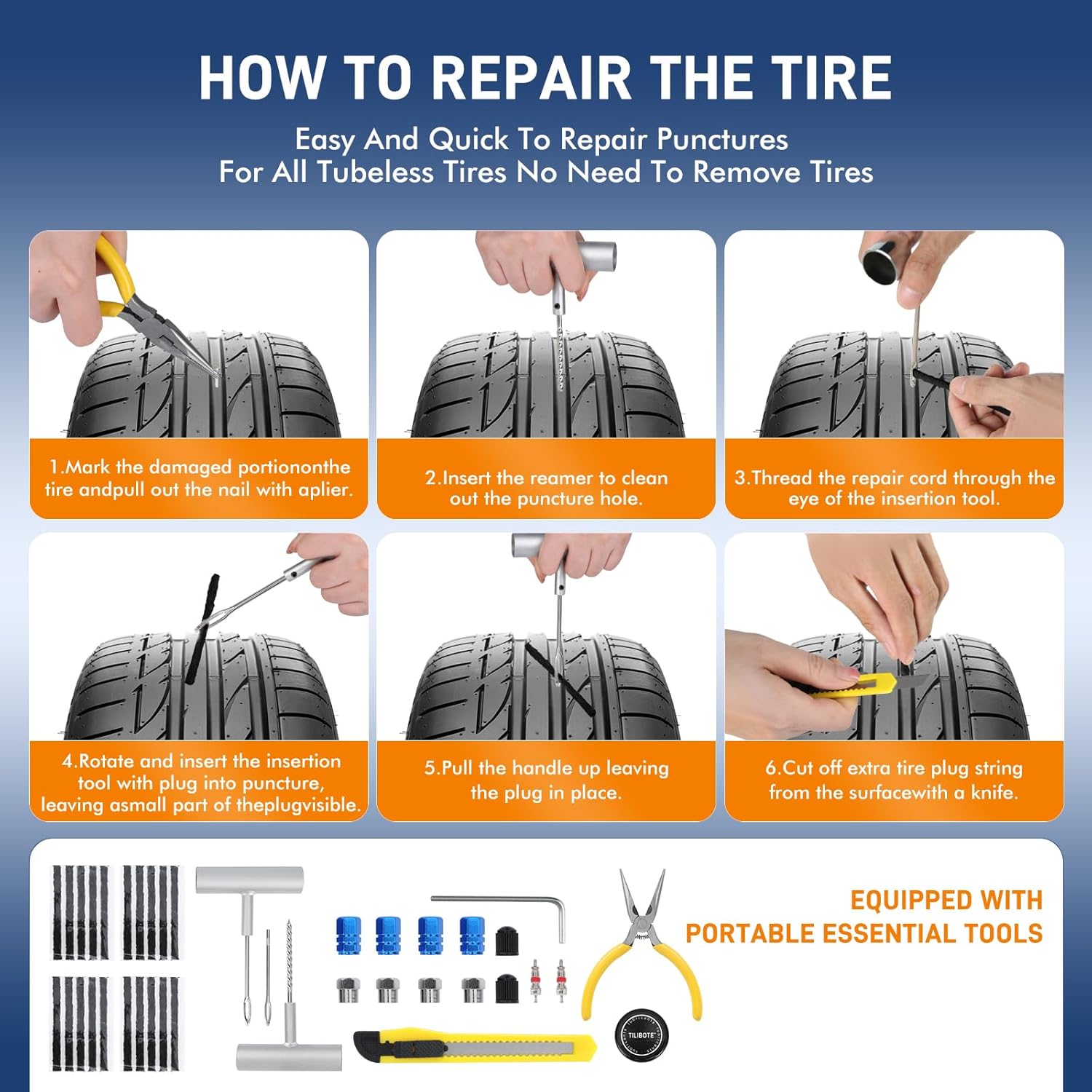 HOW TO REPAIR THE TIRE

Easy And Quick To Repair Punctures
For All Tubeless Tires No Need To Remove Tires

1.Mark the damaged portiononthe tire andpull out the nail with aplier.

2.Insert the reamer to clean out the puncture hole.

3.Thread the repair cord through the eye of the insertion tool.

4.Rotate and insert the insertion tool with plug into puncture, leaving asmall part of theplugvisible.

5.Pull the handle up leaving the plug in place.

6.Cut off extra tire plug string from the surfacewith a knife.

EQUIPPED WITH
PORTABLE ESSENTIAL TOOLS

TILIBOTE