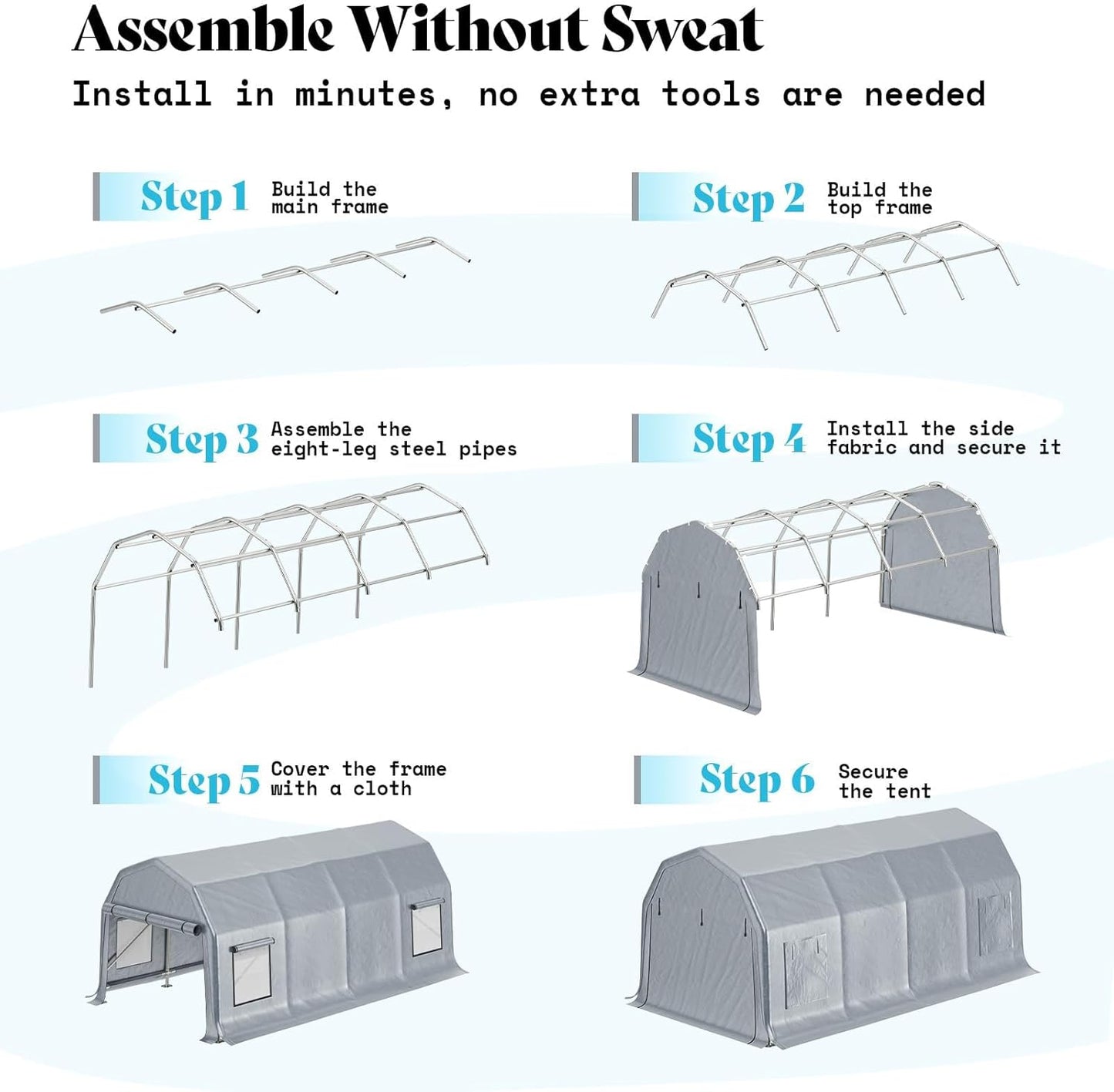 Assemble Without Sweat

Install in minutes, no extra tools are needed

Step 1 Build the main frame

Step 2 Build the top frame

Step 3 Assemble the eight-leg steel pipes

Step 4 Install the side fabric and secure it

Step 5 Cover the frame with a cloth

Step 6 Secure the tent