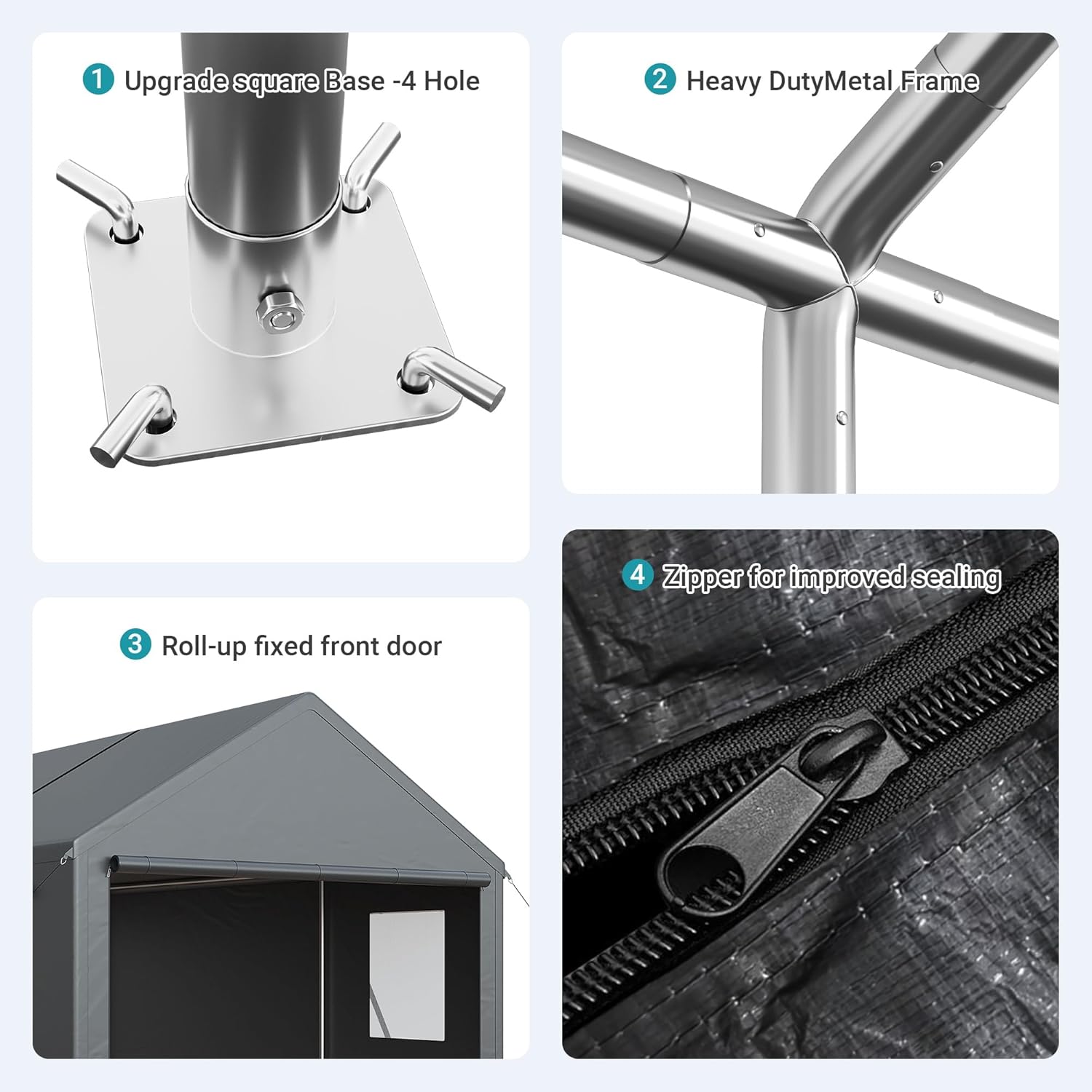 1 Upgrade square Base -4 Hole

2 Heavy DutyMetal Frame

3 Roll-up fixed front door

4 Zipper for improved sealing