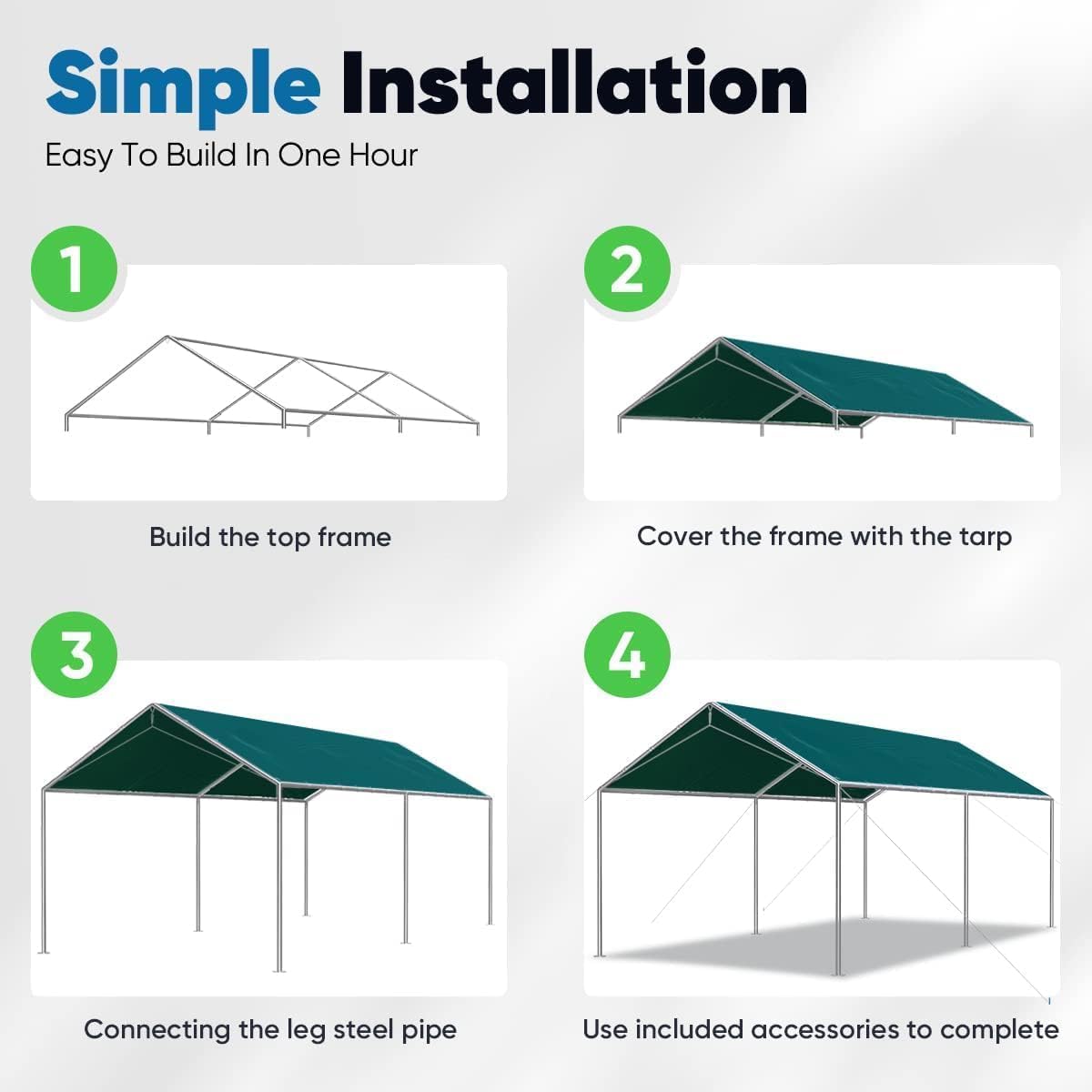 Simple Installation

Easy To Build In One Hour

1

Build the top frame

2

Cover the frame with the tarp

3

Connecting the leg steel pipe

4

Use included accessories to complete