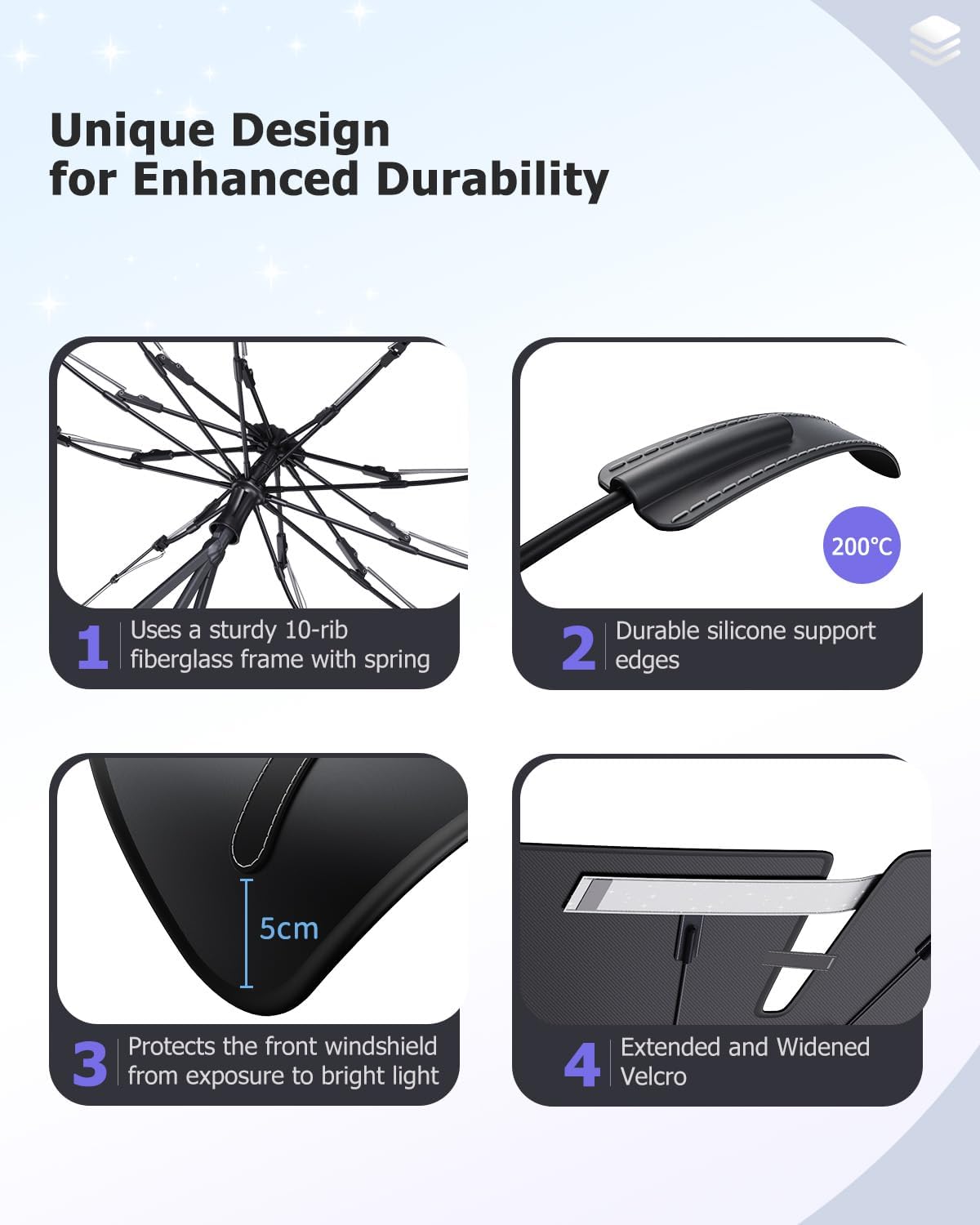 Unique Design
for Enhanced Durability

1 Uses a sturdy 10-rib fiberglass frame with spring

200℃

2 Durable silicone support edges

5cm

3 Protects the front windshield from exposure to bright light

4 Extended and Widened Velcro