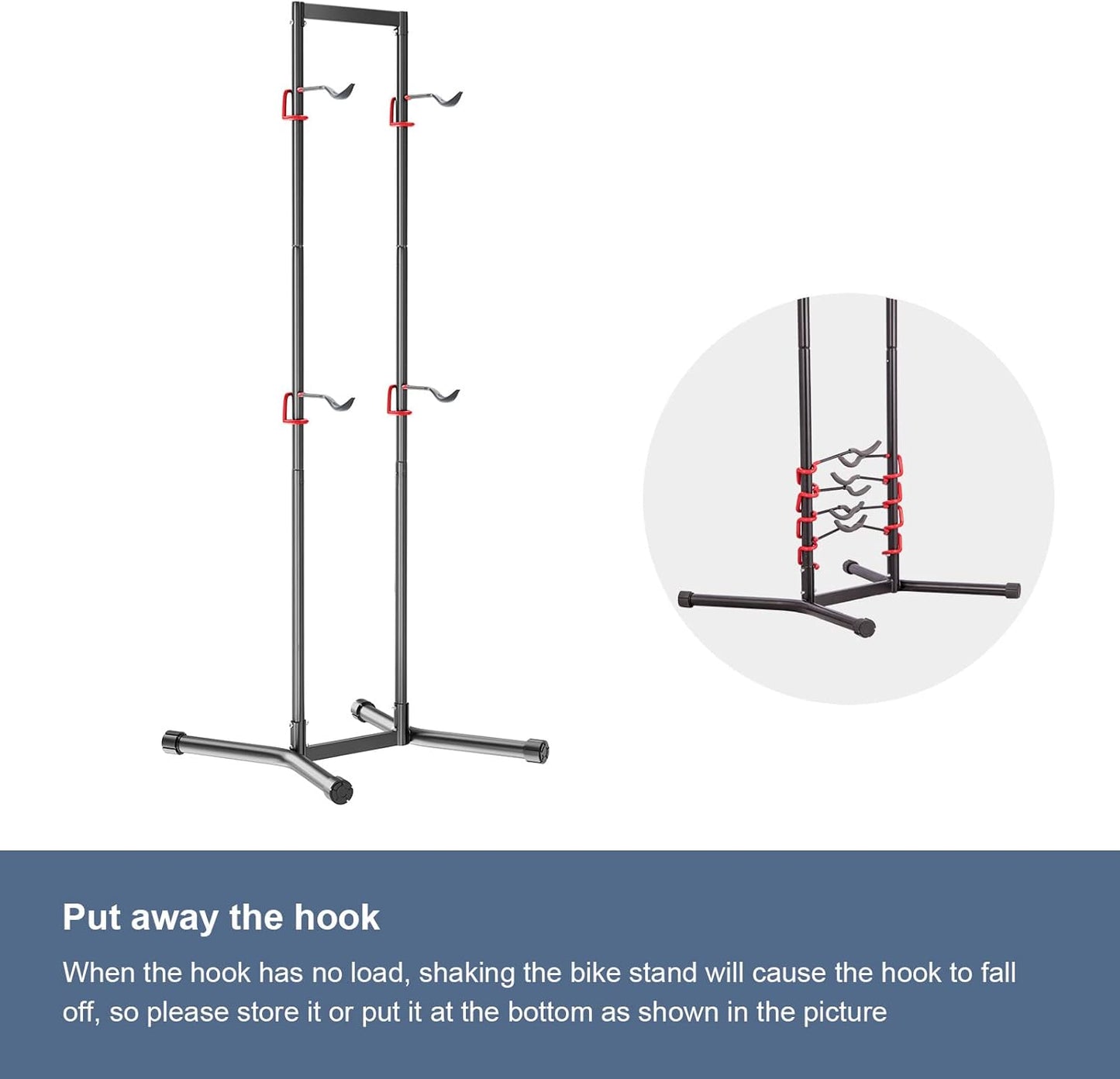 Put away the hook

When the hook has no load, shaking the bike stand will cause the hook to fall off, so please store it or put it at the bottom as shown in the picture