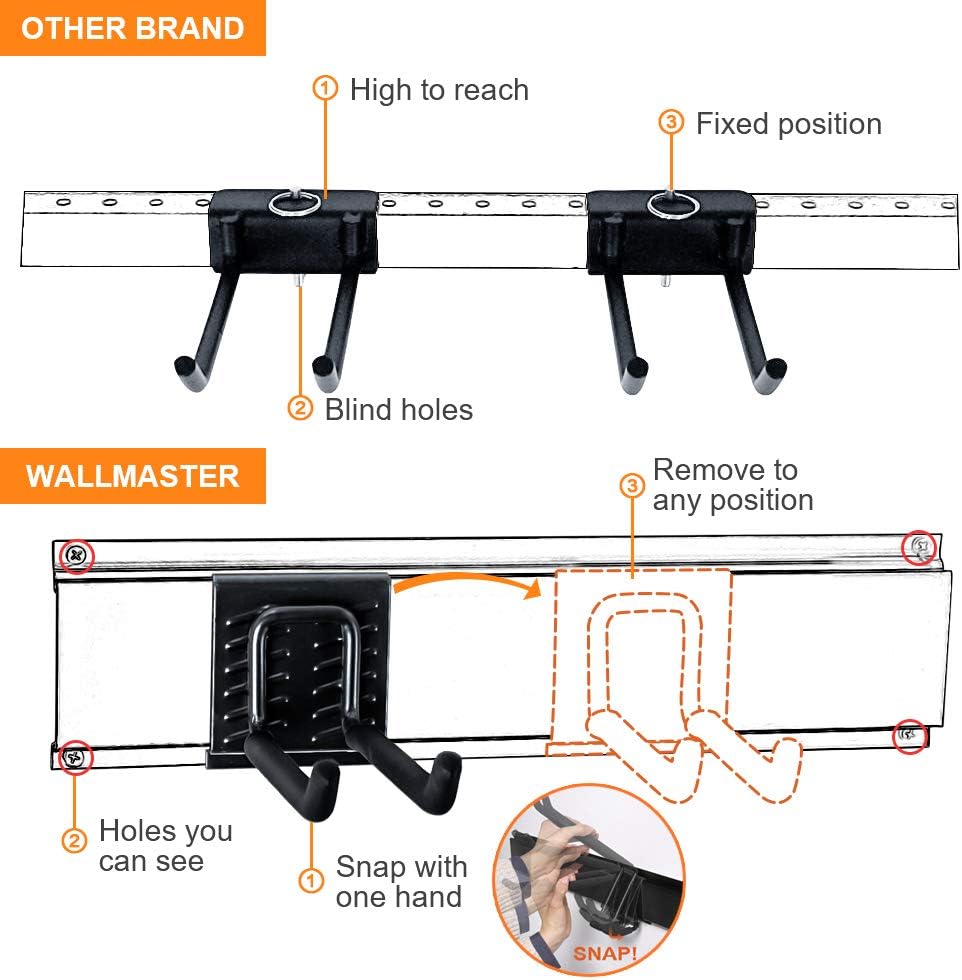 OTHER BRAND

1 High to reach

3 Fixed position

2 Blind holes

WALLMASTER

3 Remove to any position

2 Holes you can see

1 Snap with one hand

SNAP!