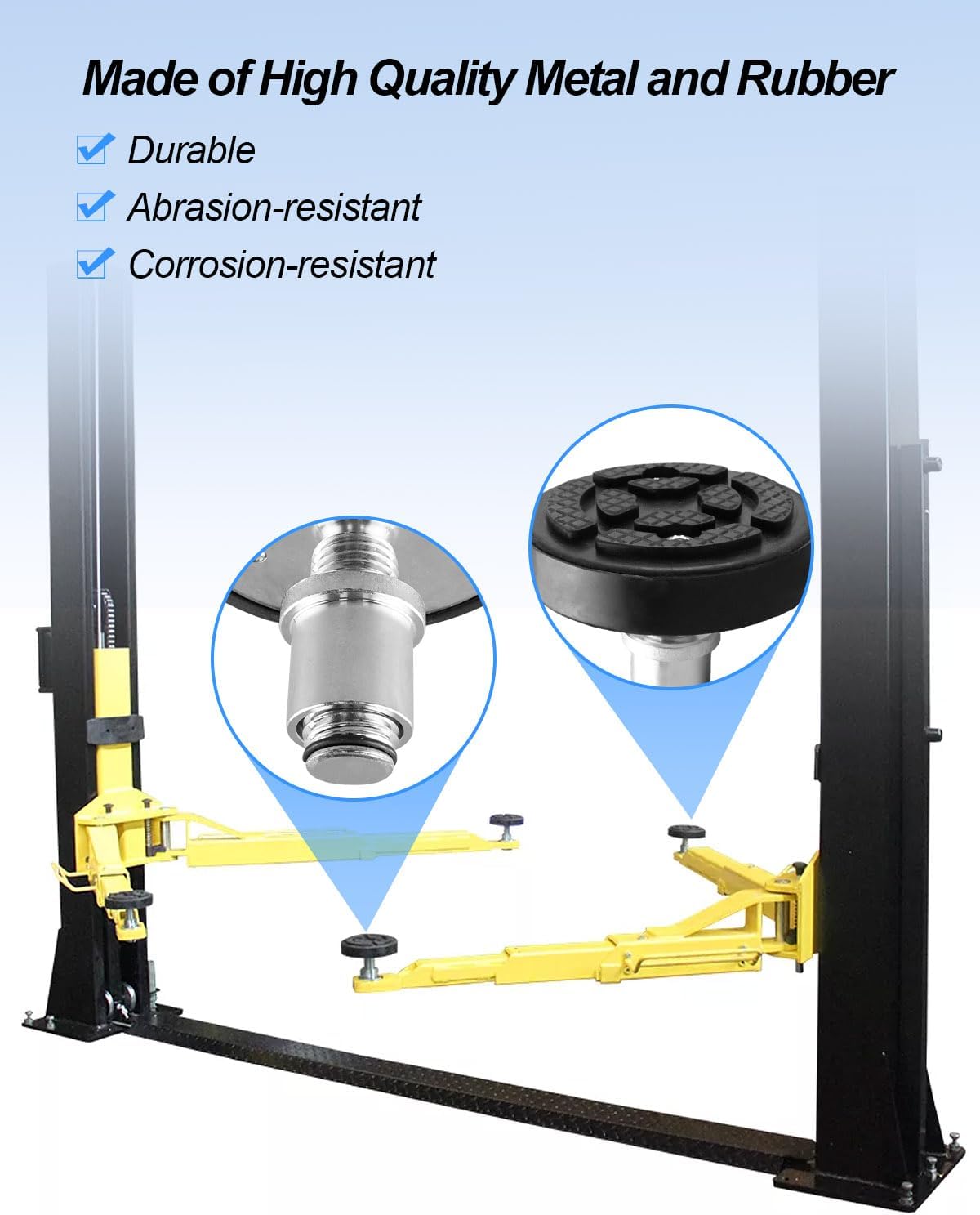 Made of High Quality Metal and Rubber

Durable

Abrasion-resistant

Corrosion-resistant