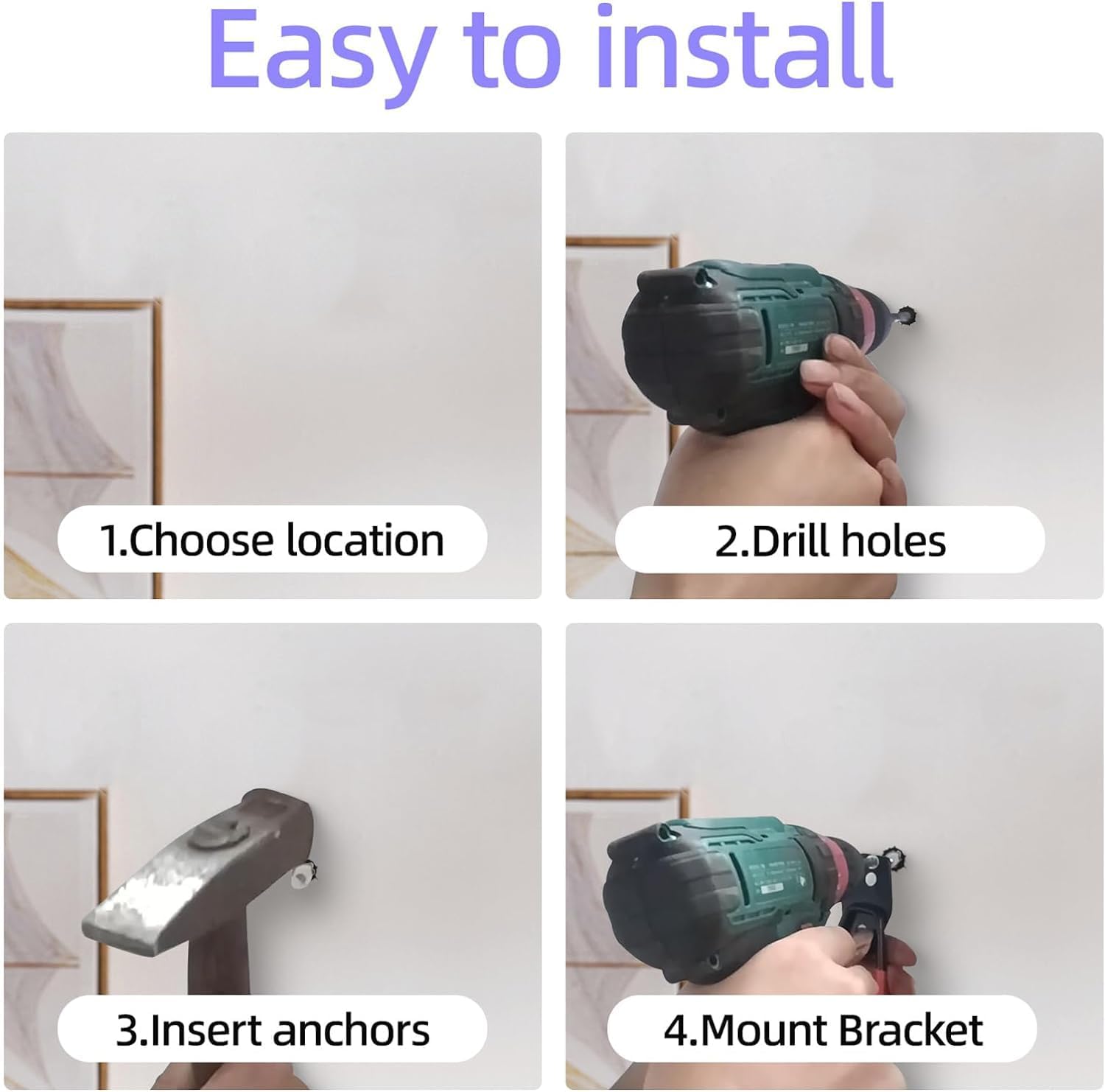 Easy to install

1.Choose location

2.Drill holes

3.Insert anchors

4.Mount Bracket