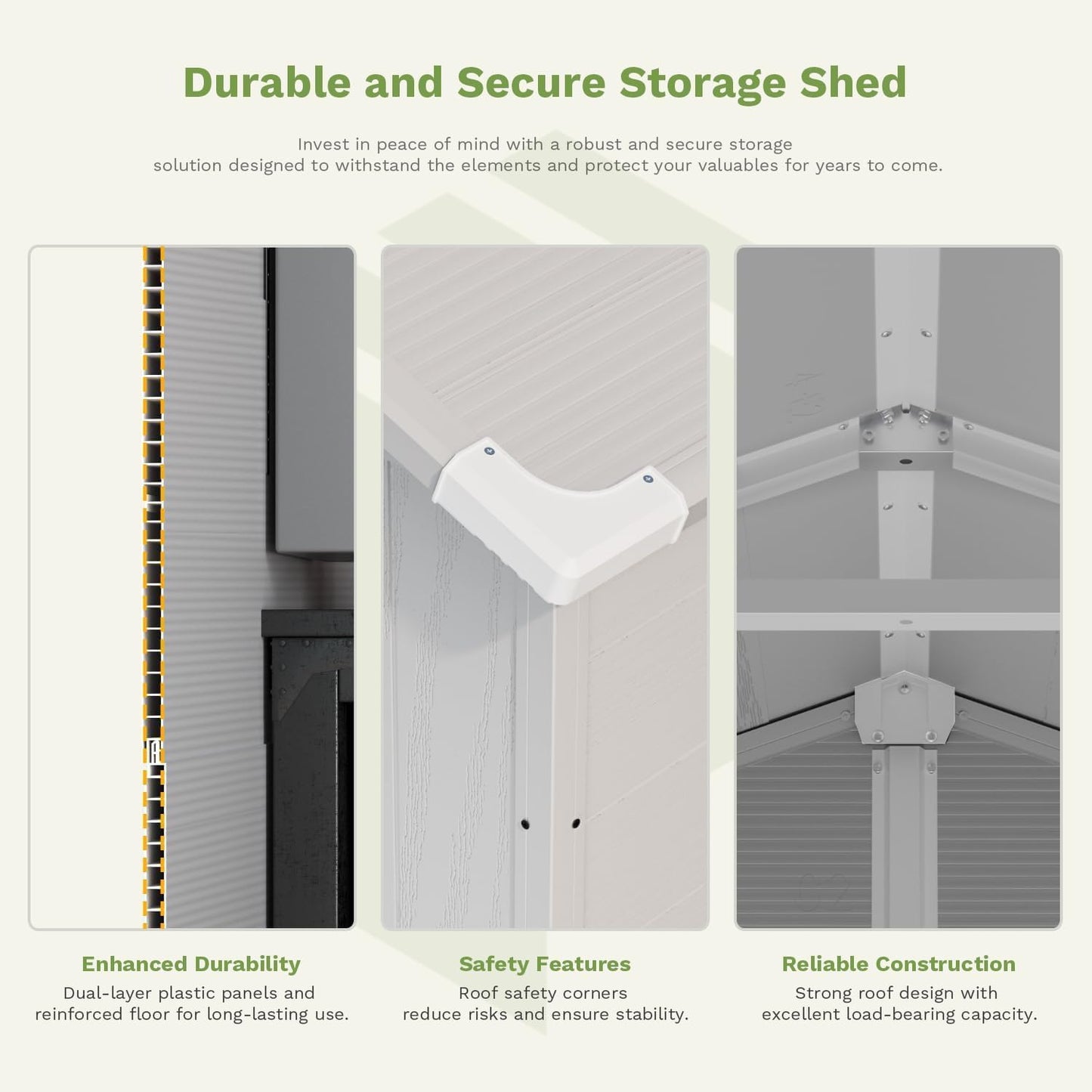 Durable and Secure Storage Shed

Invest in peace of mind with a robust and secure storage solution designed to withstand the elements and protect your valuables for years to come.

Enhanced Durability
Dual-layer plastic panels and reinforced floor for long-lasting use.

Safety Features
Roof safety corners reduce risks and ensure stability.

Reliable Construction
Strong roof design with excellent load-bearing capacity.