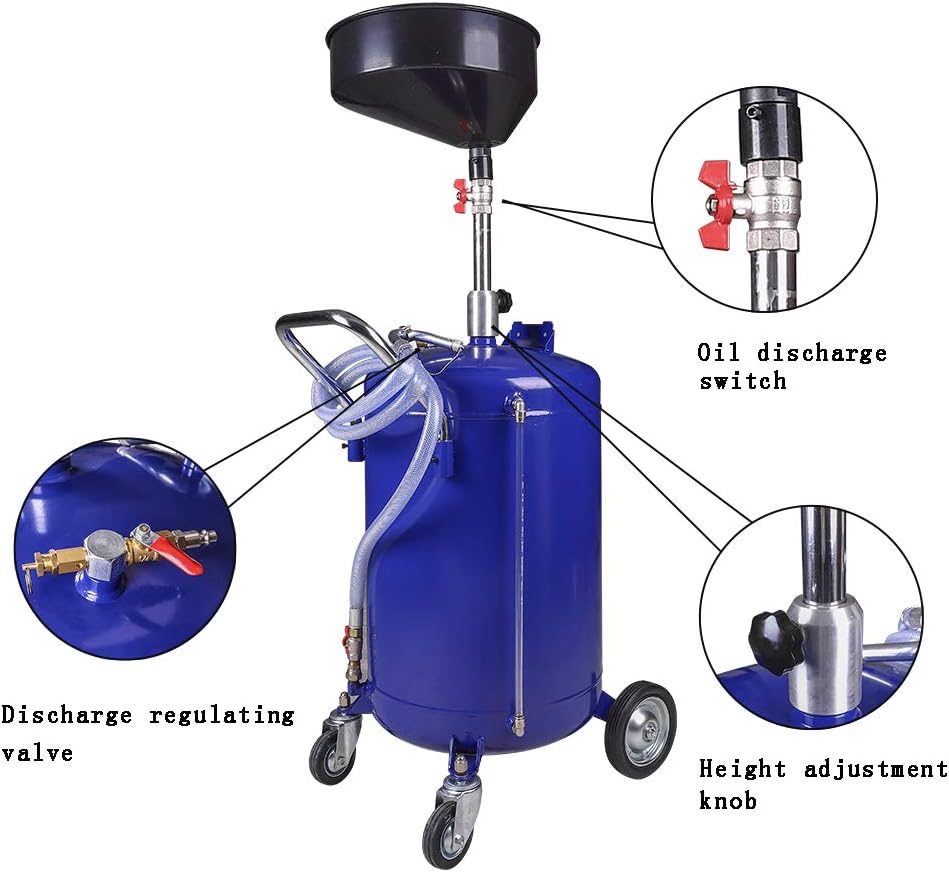 Oil discharge switch

Discharge regulating valve

Height adjustment knob