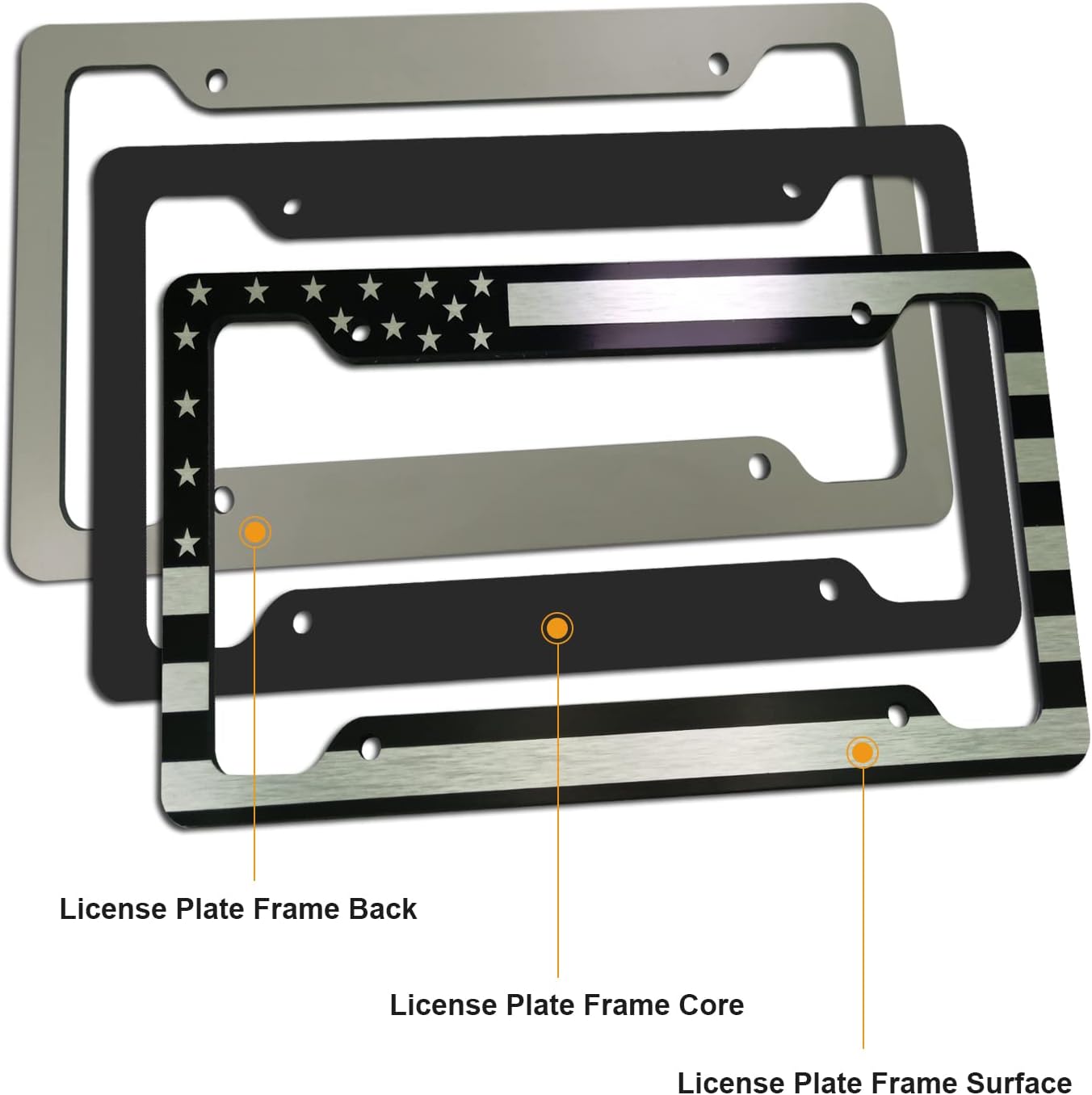 License Plate Frame Back

License Plate Frame Core

License Plate Frame Surface