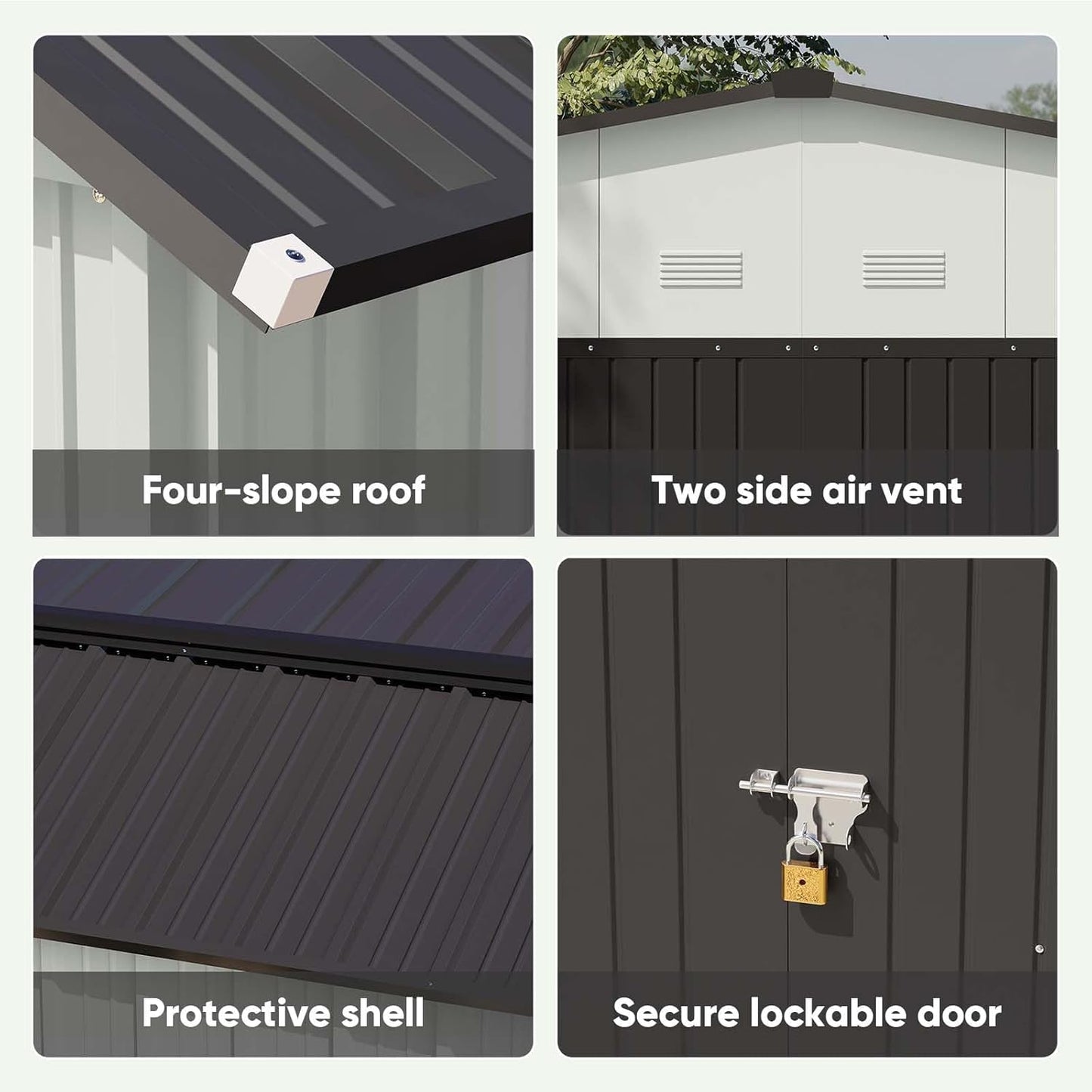 Four-slope roof

Two side air vent

Protective shell

Secure lockable door