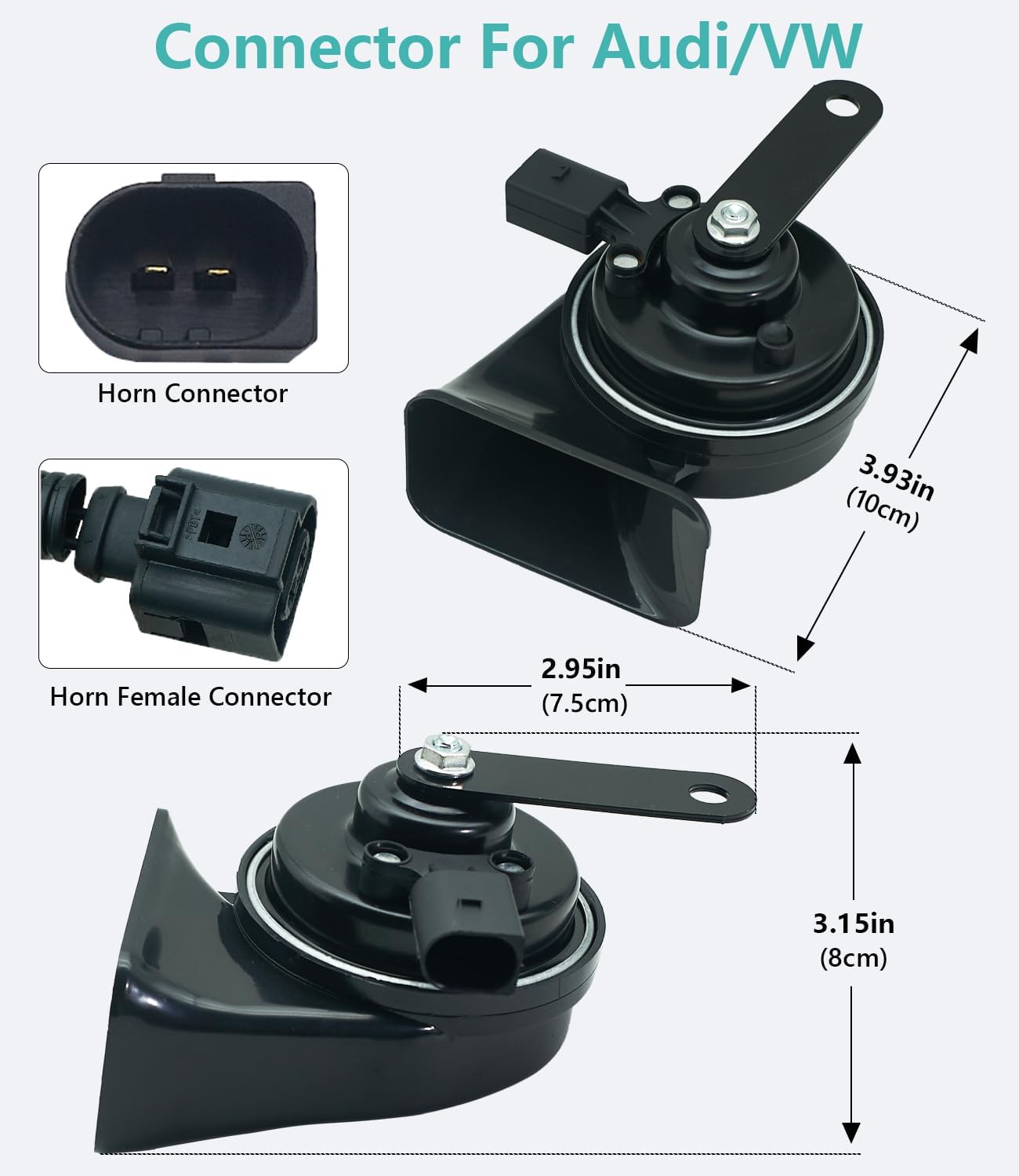 Connector For Audi/VW

Horn Connector

Horn Female Connector

3.93in
(10cm)

2.95in
(7.5cm)

3.15in
(8cm)