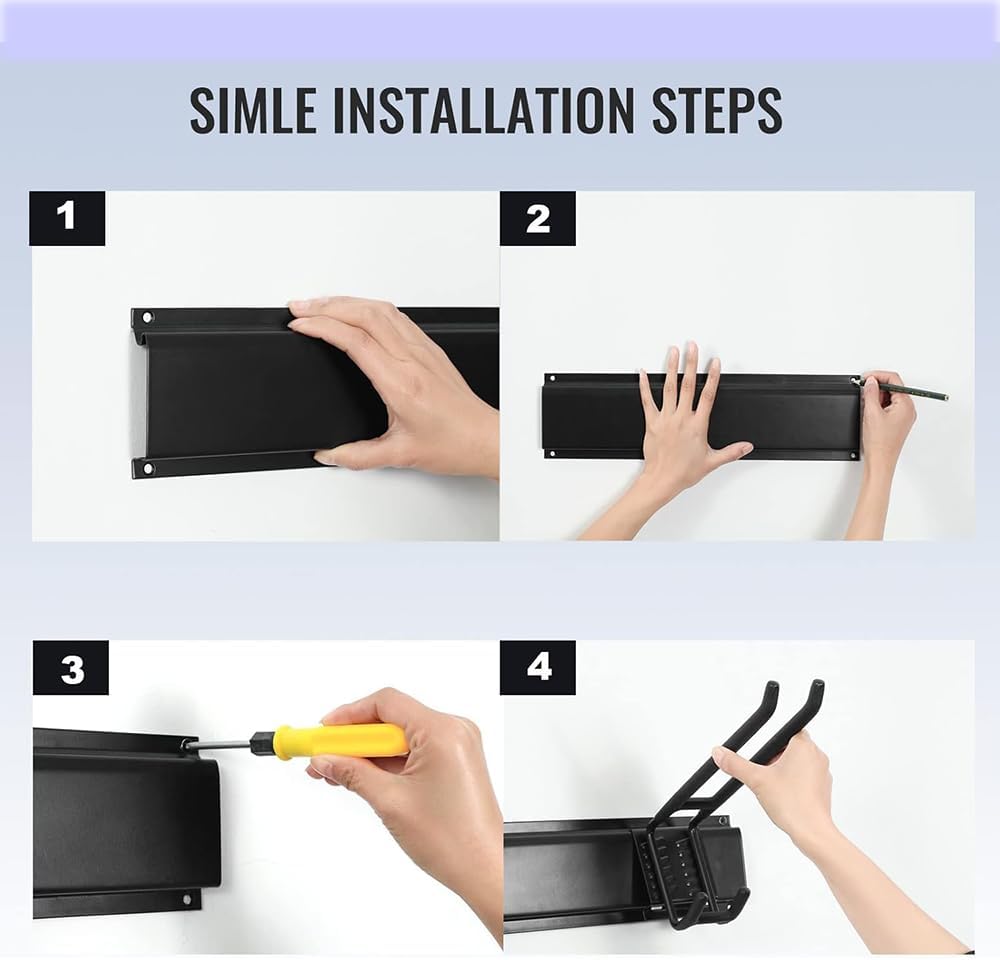 SIMLE INSTALLATION STEPS

1

2

3

4