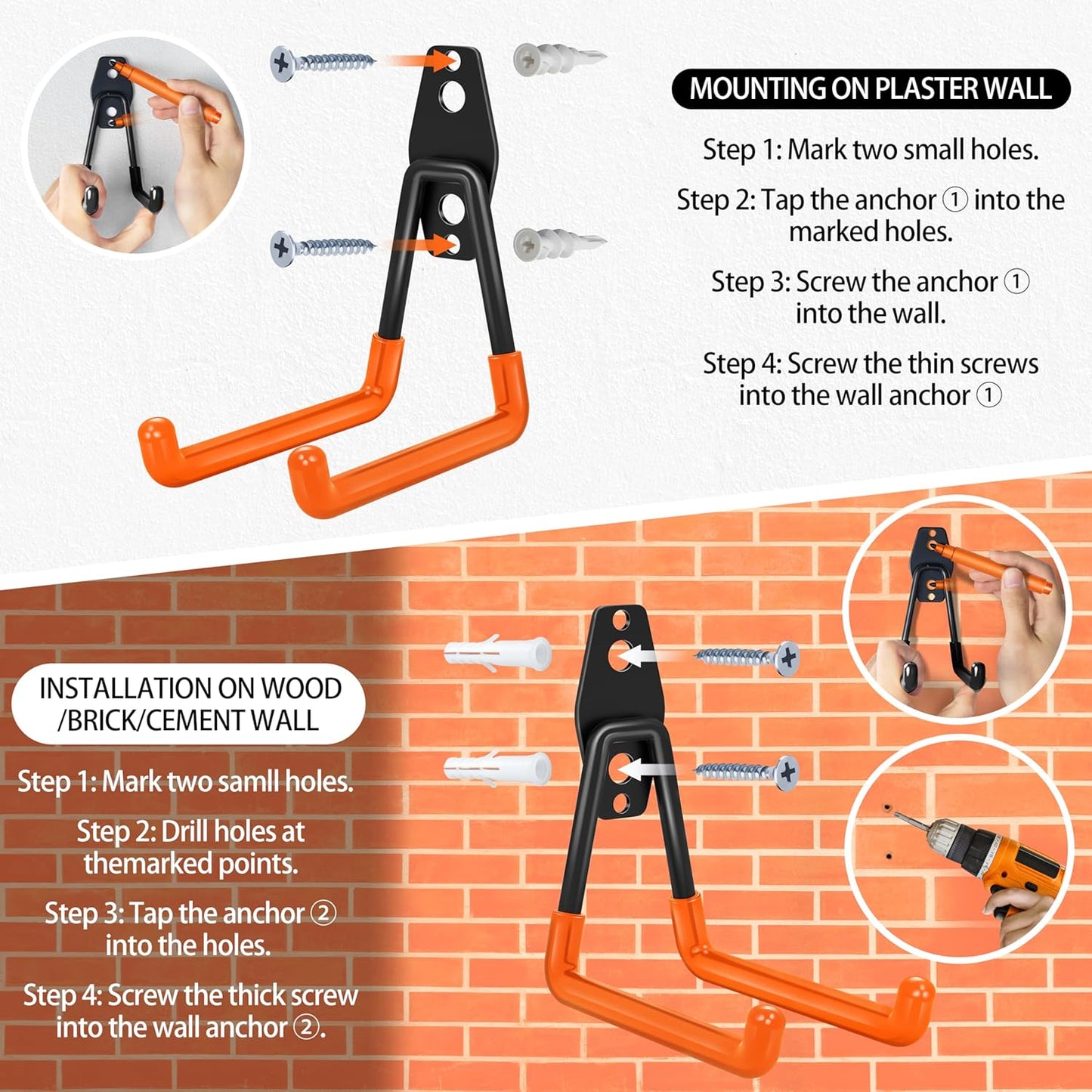 MOUNTING ON PLASTER WALL

Step 1: Mark two small holes.

Step 2: Tap the anchor ① into the marked holes.

Step 3: Screw the anchor ① into the wall.

Step 4: Screw the thin screws into the wall anchor ①

INSTALLATION ON WOOD /BRICK/CEMENT WALL

Step 1: Mark two samll holes.

Step 2: Drill holes at themarked points.

Step 3: Tap the anchor ② into the holes.

Step 4: Screw the thick screw into the wall anchor ②.