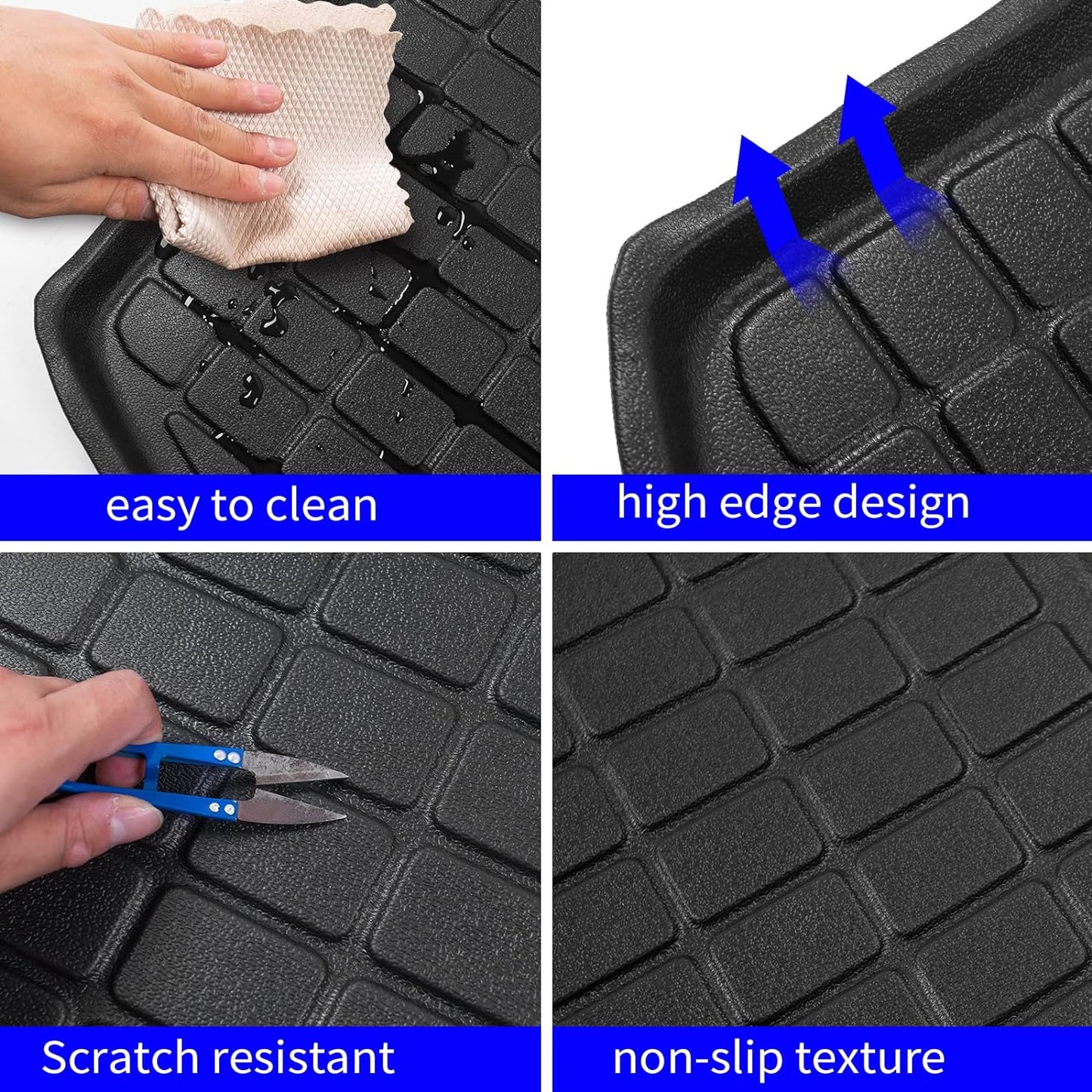 easy to clean

high edge design

Scratch resistant

non-slip texture