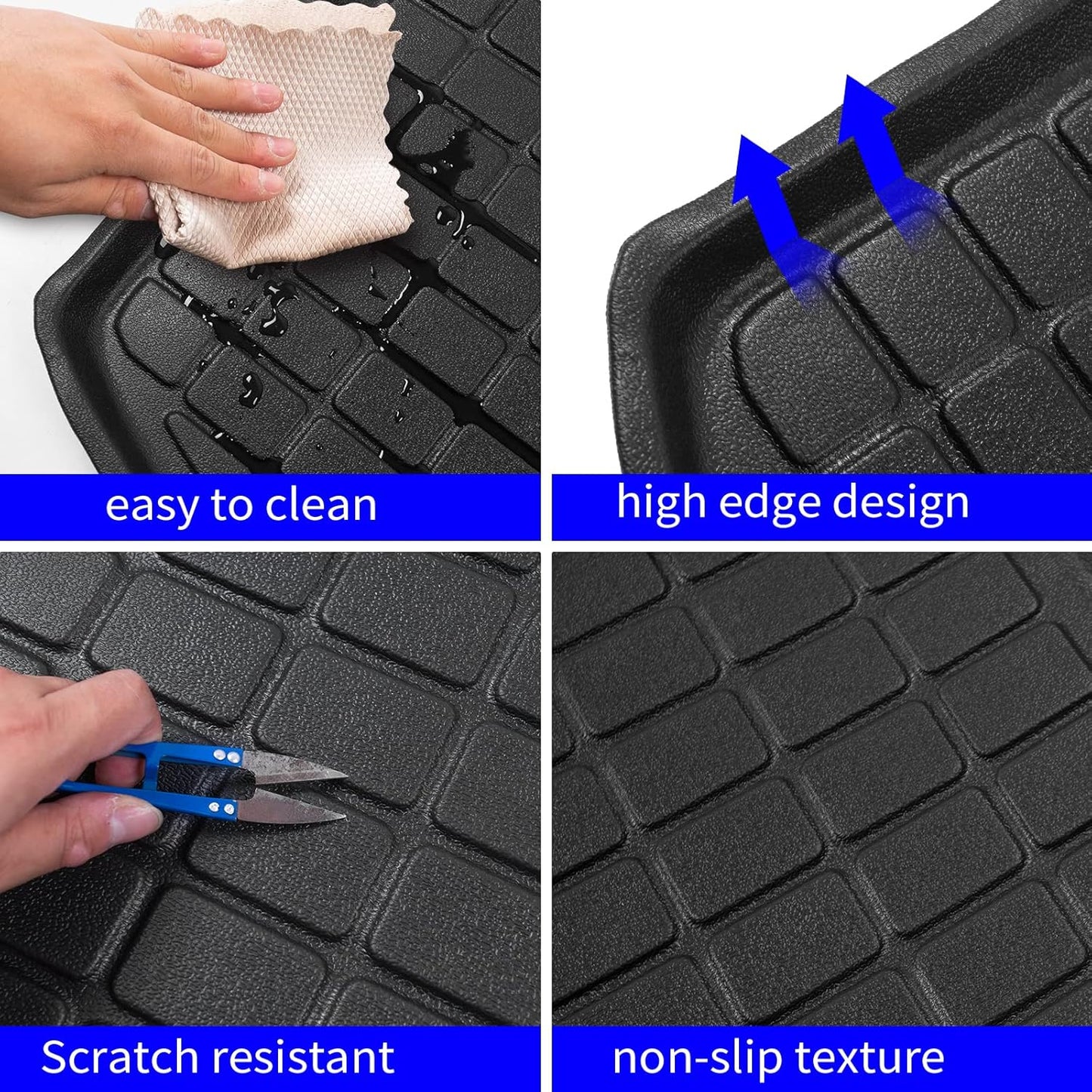 easy to clean

high edge design

Scratch resistant

non-slip texture