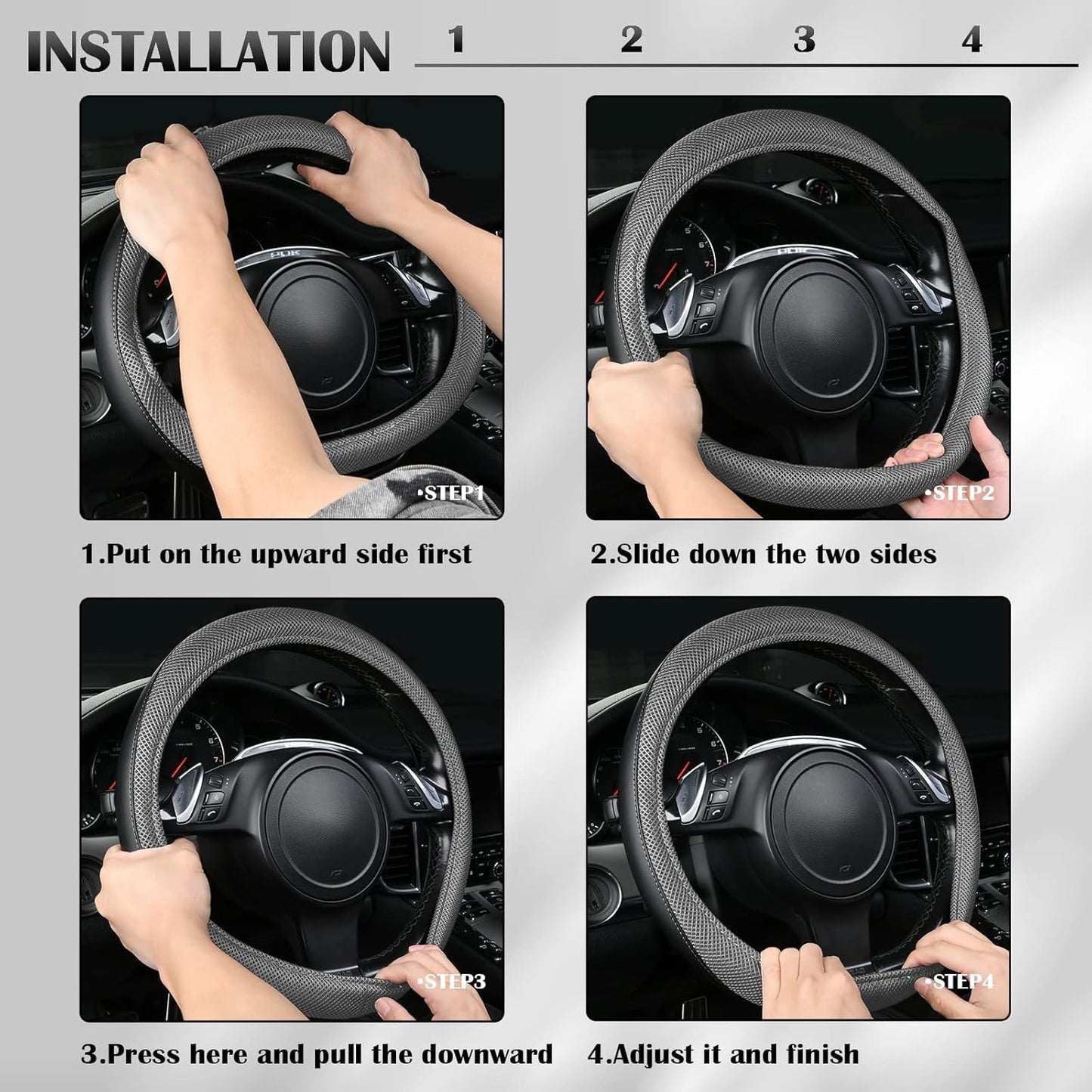 INSTALLATION 1 2 3 4

•STEP1

1.Put on the upward side first

•STEP2

2.Slide down the two sides

•STEP3

3.Press here and pull the downward

•STEP4

4.Adjust it and finish