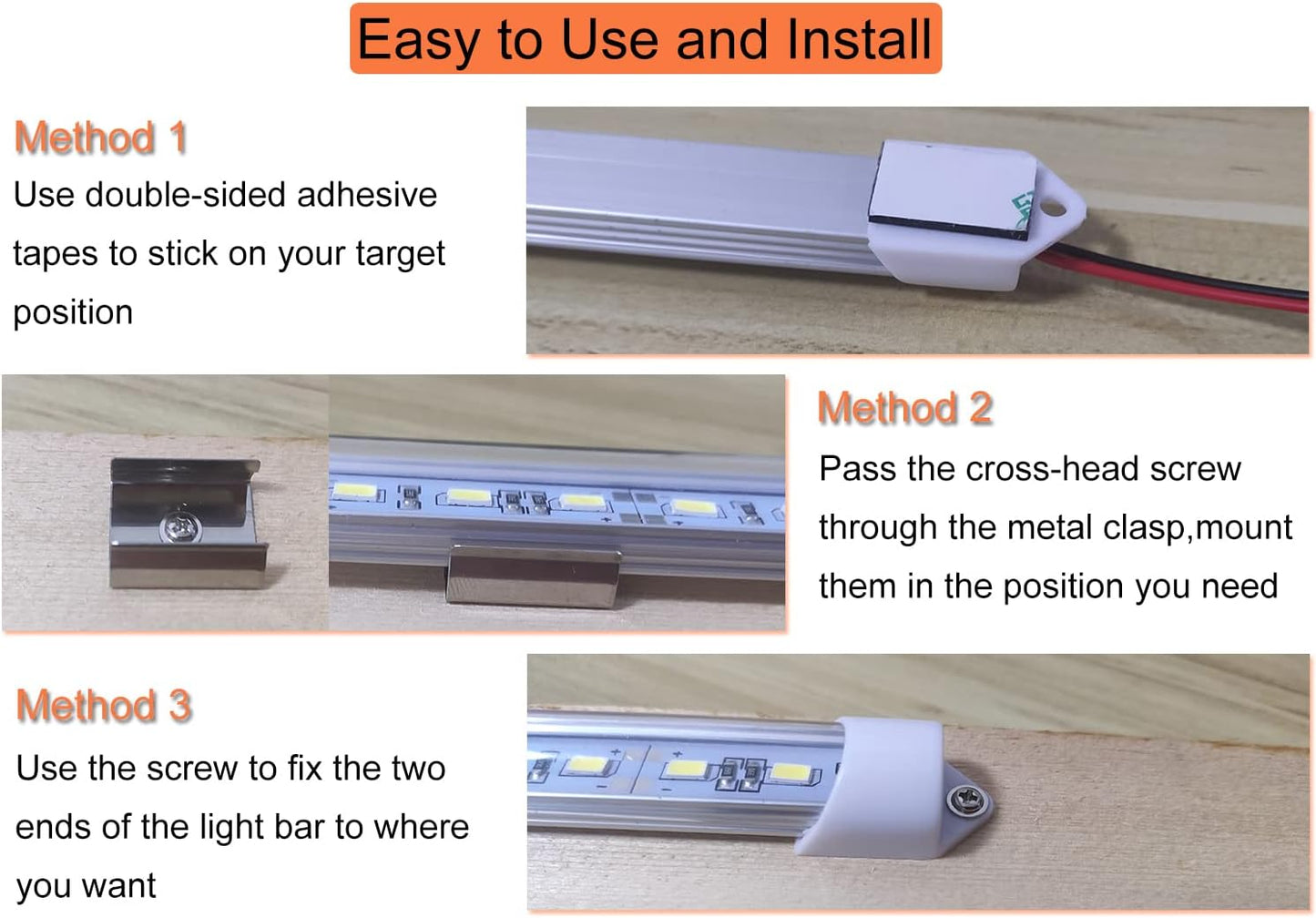 Easy to Use and Install

Method 1

Use double-sided adhesive tapes to stick on your target position

Method 2

Pass the cross-head screw through the metal clasp,mount them in the position you need

Method 3

Use the screw to fix the two ends of the light bar to where you want