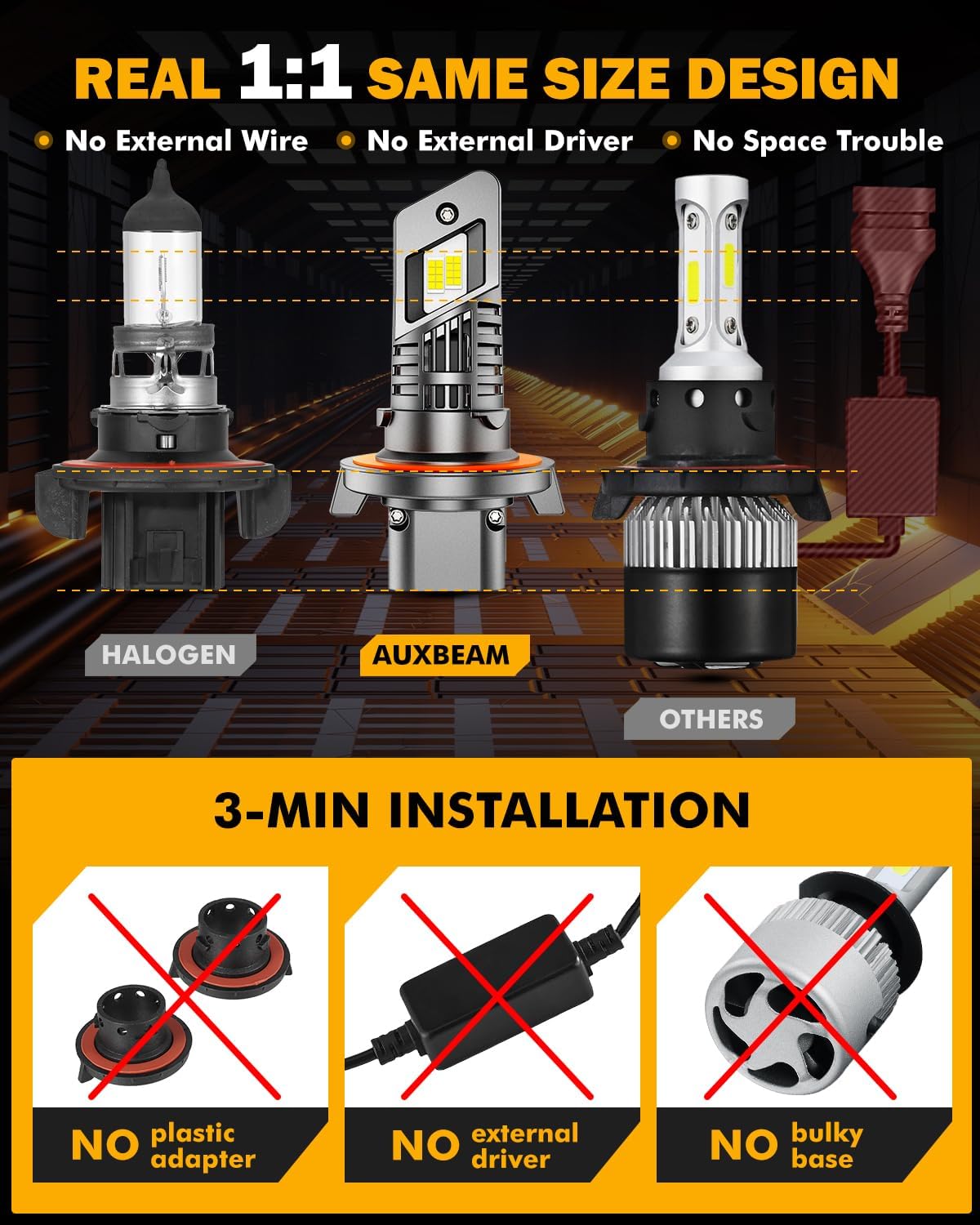 REAL 1:1 SAME SIZE DESIGN

No External Wire
No External Driver
No Space Trouble

HALOGEN
AUXBEAM
OTHERS

3-MIN INSTALLATION

NO plastic adapter
NO external driver
NO bulky base