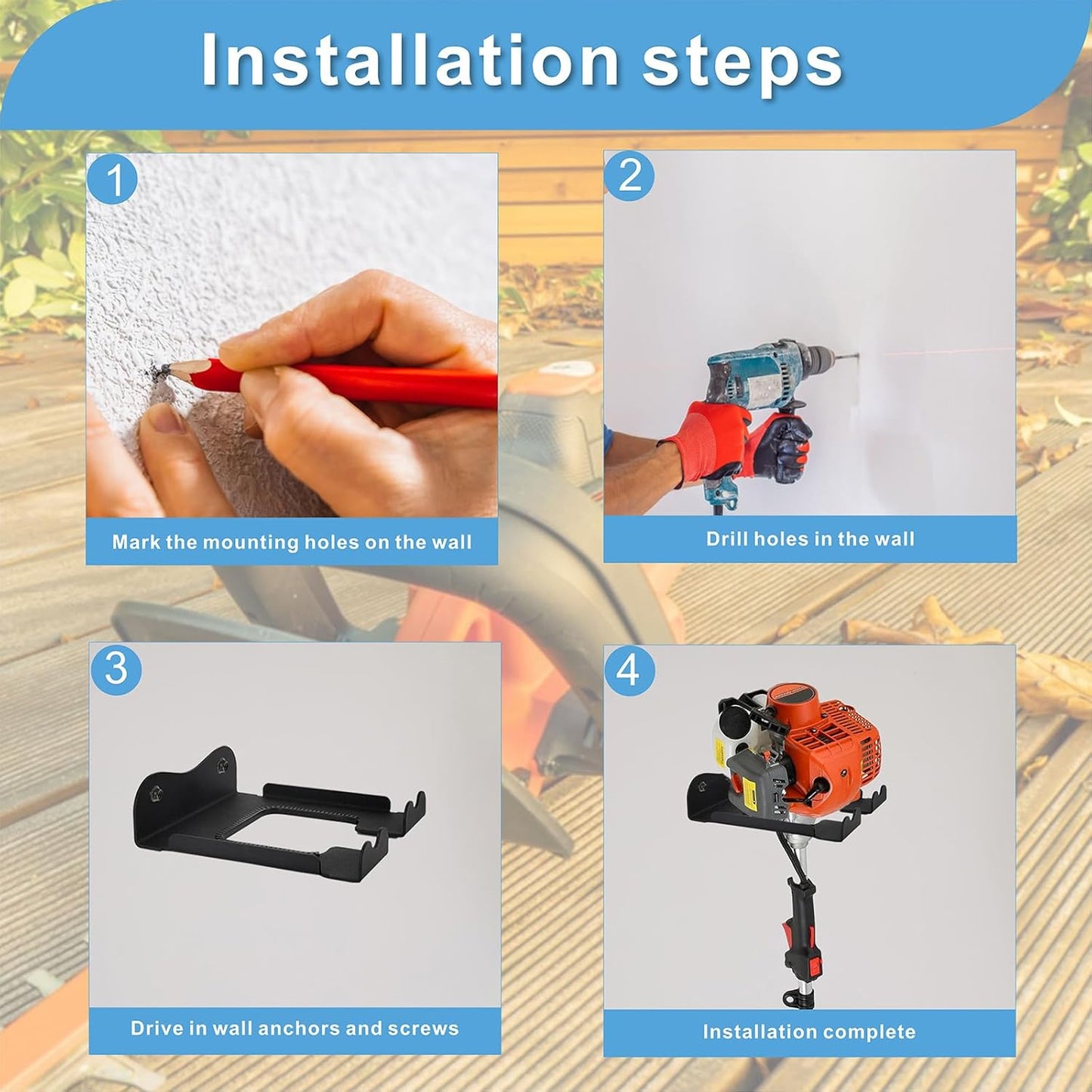 Installation steps

1

Mark the mounting holes on the wall

2

Drill holes in the wall

3

Drive in wall anchors and screws

4

Installation complete